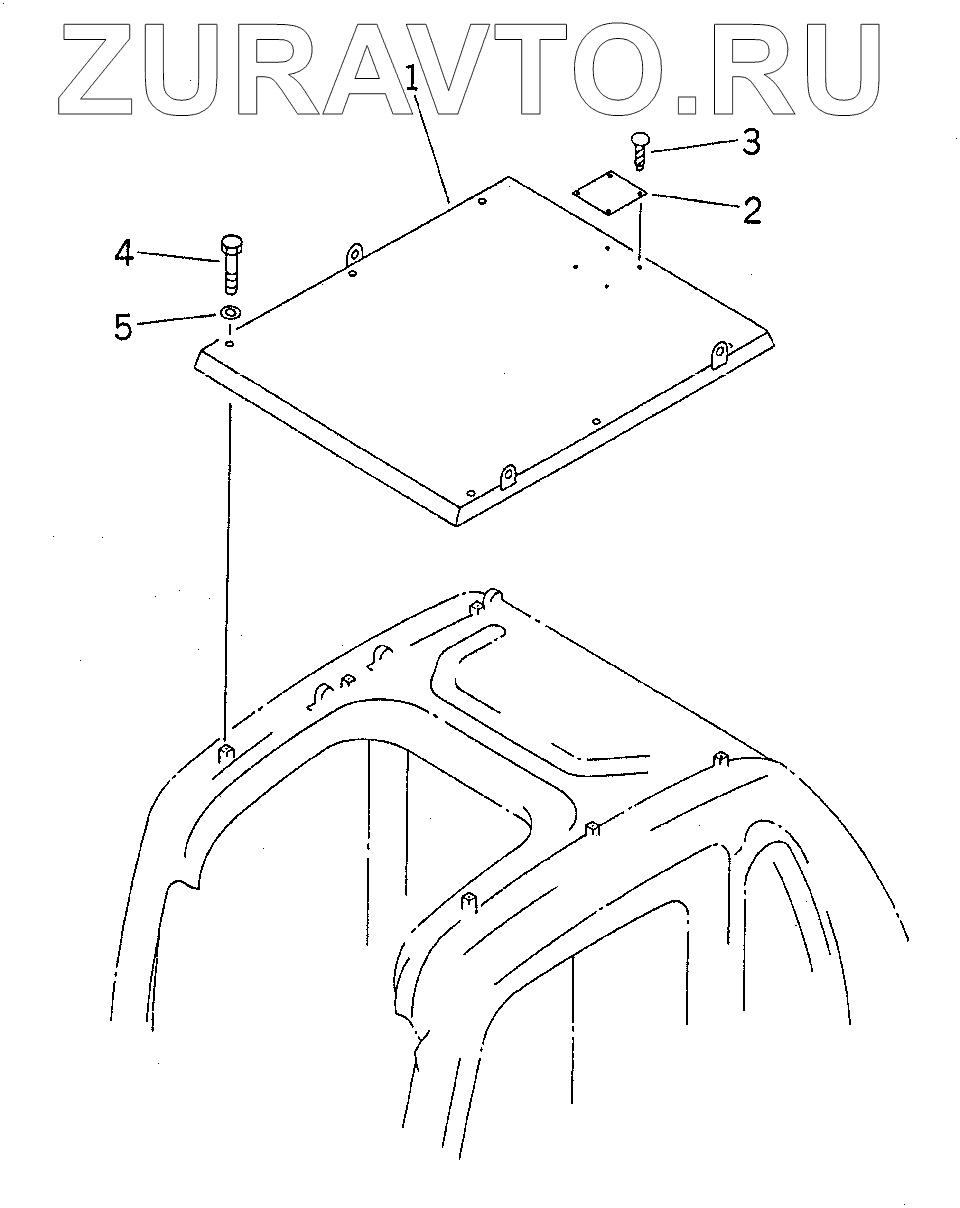 ZURAVTO.RU

1

3

2

4

5