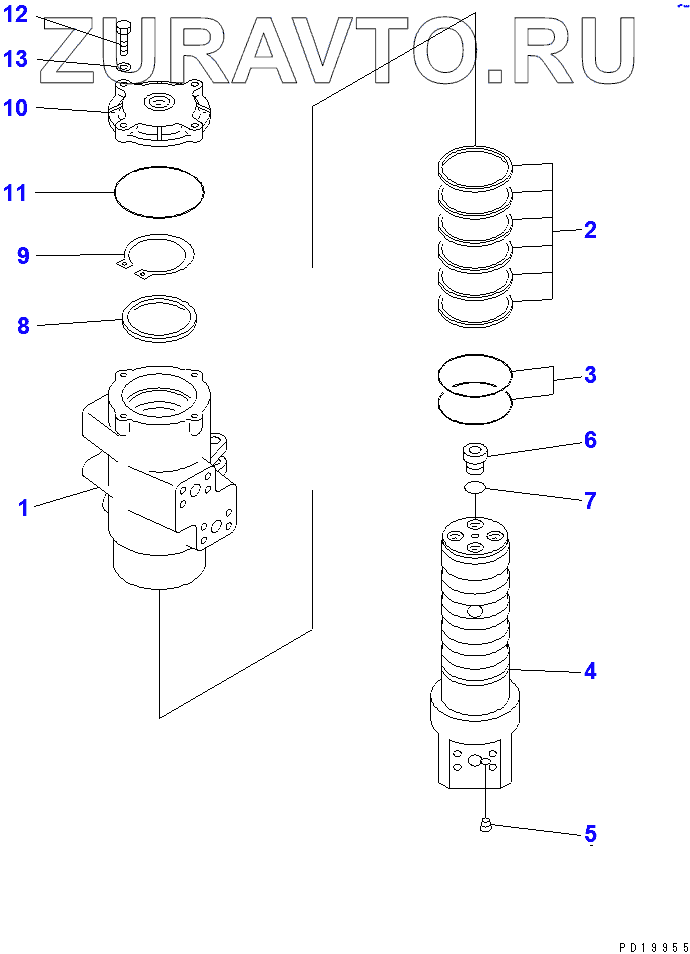 ZURAVTO.RU

12
13
10
11
9
8
1
2
3
6
7
4
5

PD19955