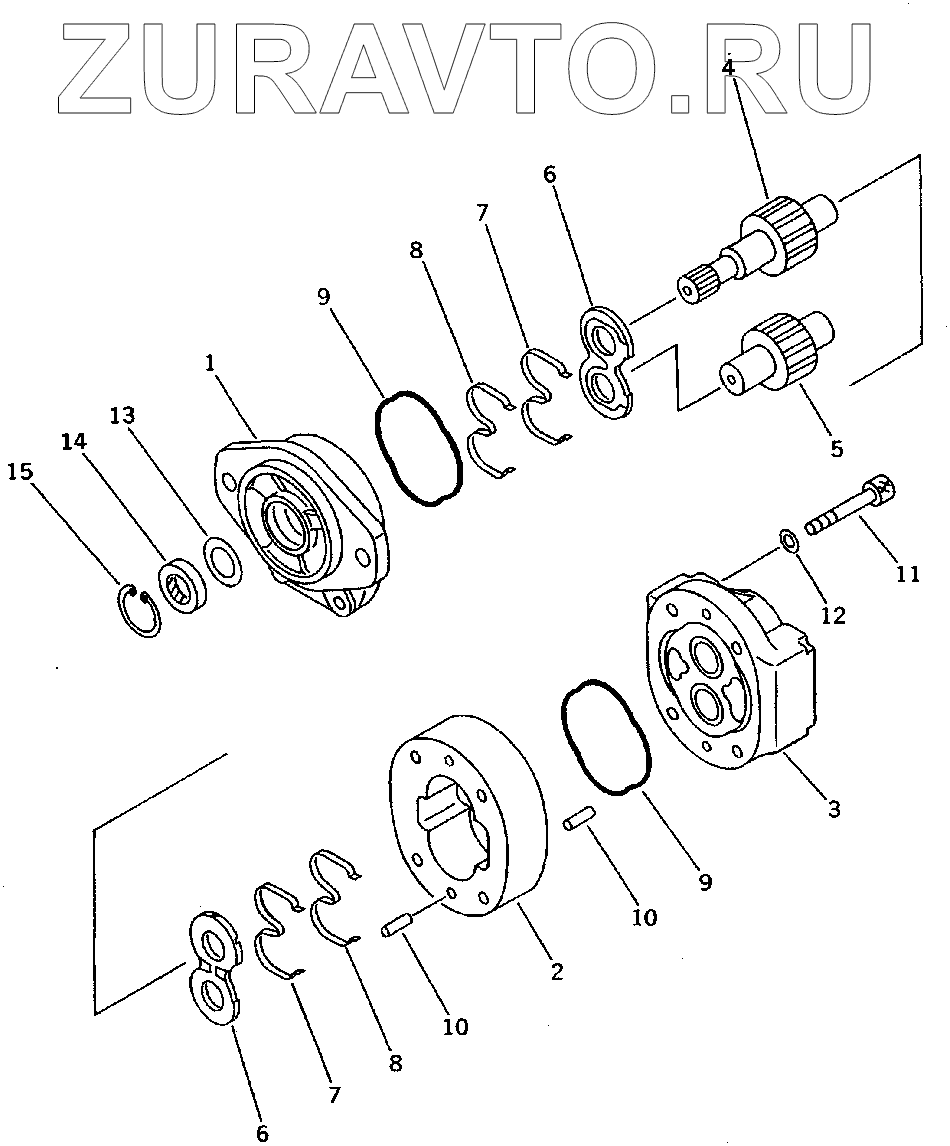 ZURAVTO.RU

4
6
7
8
9
1
13
14
15
5
11
12
3
9
10
2
10
8
7
6