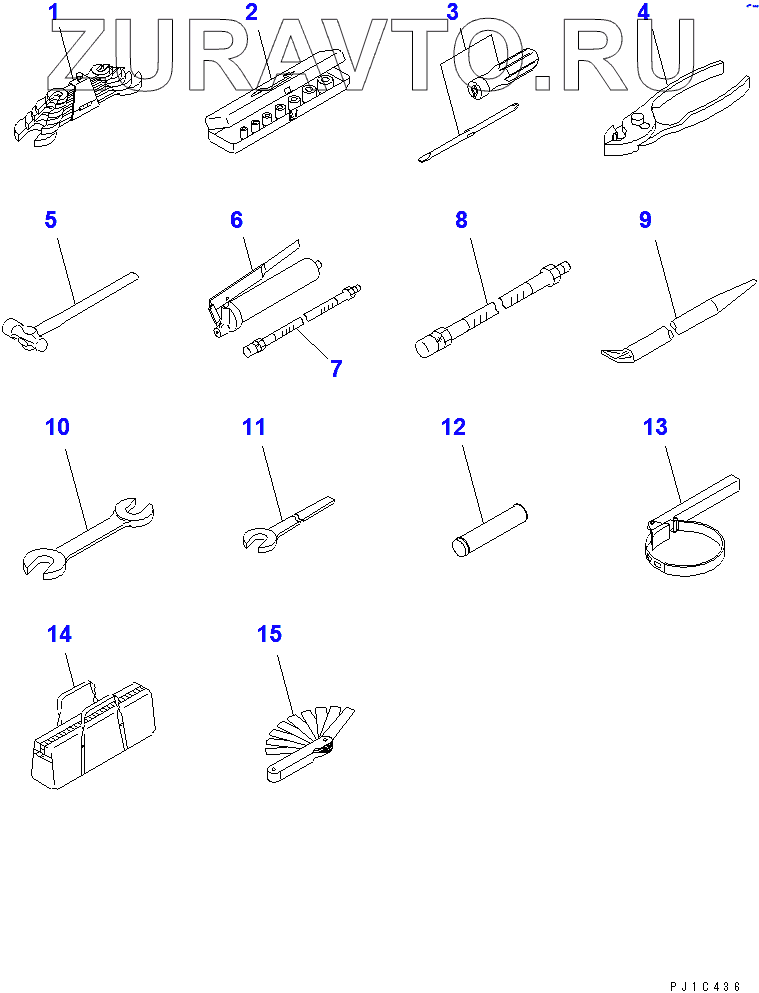 ZURAVTO.RU

1
2
3
4
5
6
7
8
9
10
11
12
13
14
15

PJ1C436