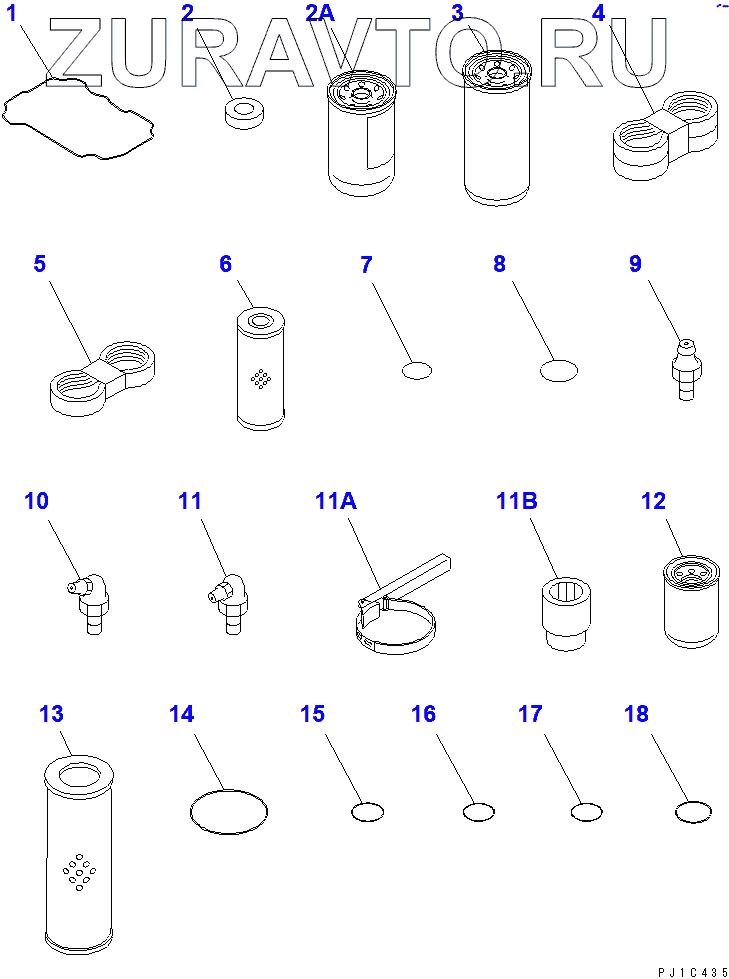 ZURAVTO.RU

1 2 2A 3 4

5 6 7 8 9

10 11 11A 11B 12

13 14 15 16 17 18

PJ1C435