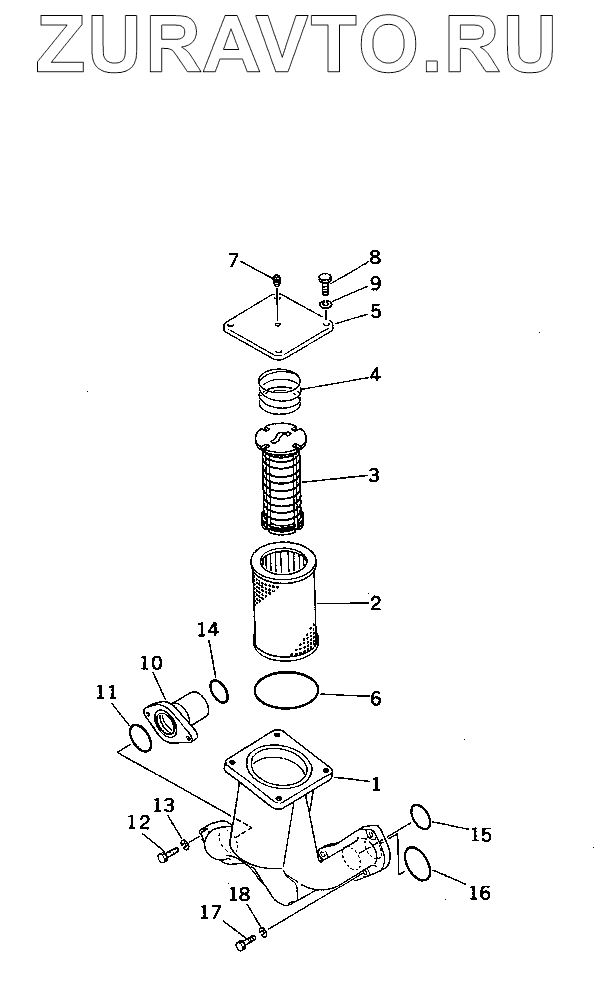 ZURAVTO.RU

7
8
9
5
4
3
2
14
10
11
6
1
13
12
15
16
18
17