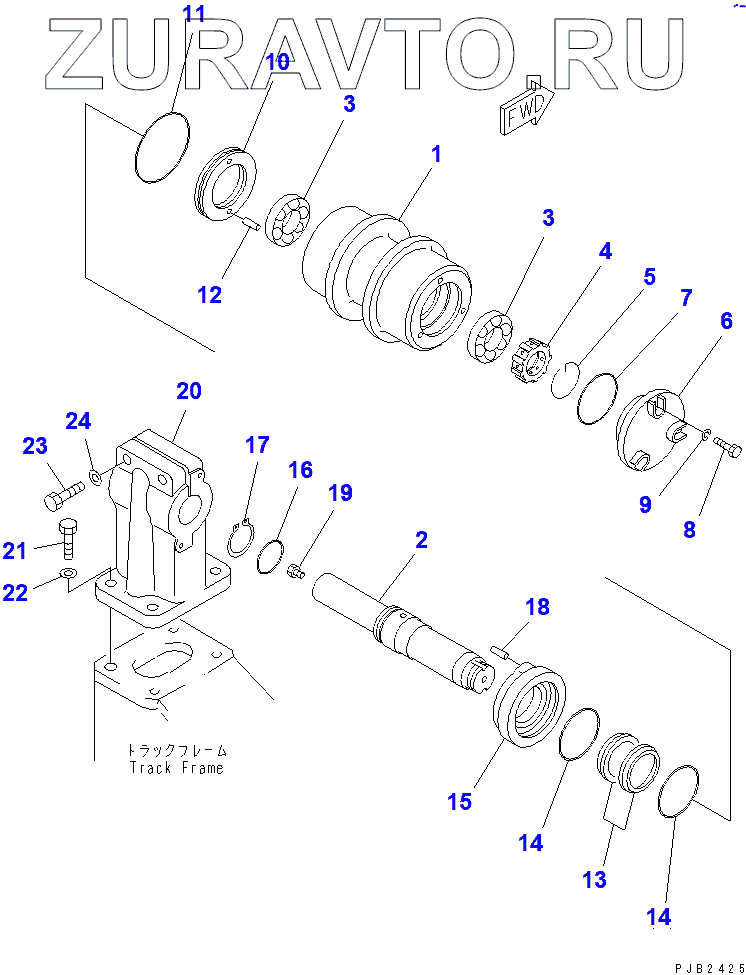 ZURAVTO.RU

FWD

11
10
3
1
12
3
4
5
7
6
9
8
20
24
23
17
16
19
21
22
2
18
トラックフレーム
Track Frame
15
14
13
14

PJB2425