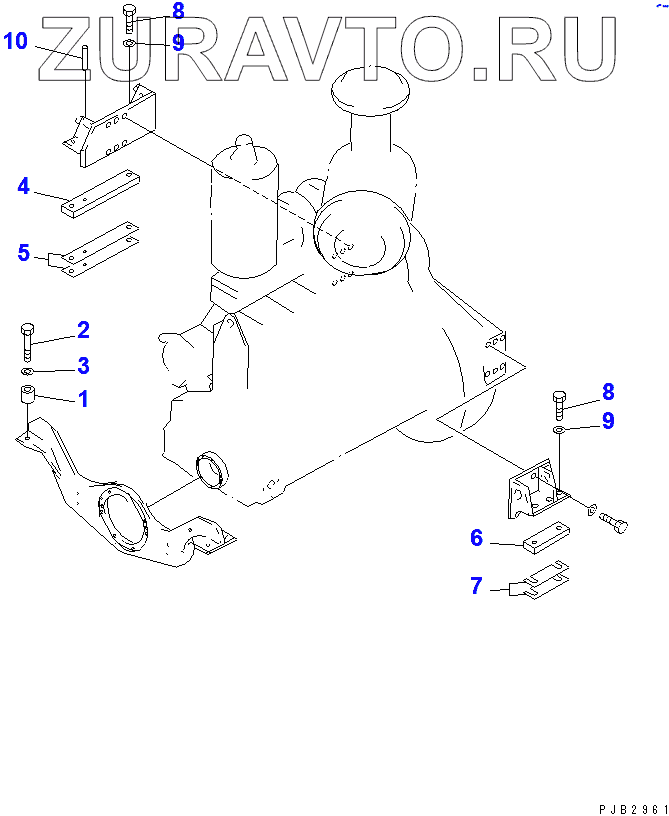 ZURAVTO.RU

8
9
10
4
5
2
3
1
8
9
6
7

PJB2961