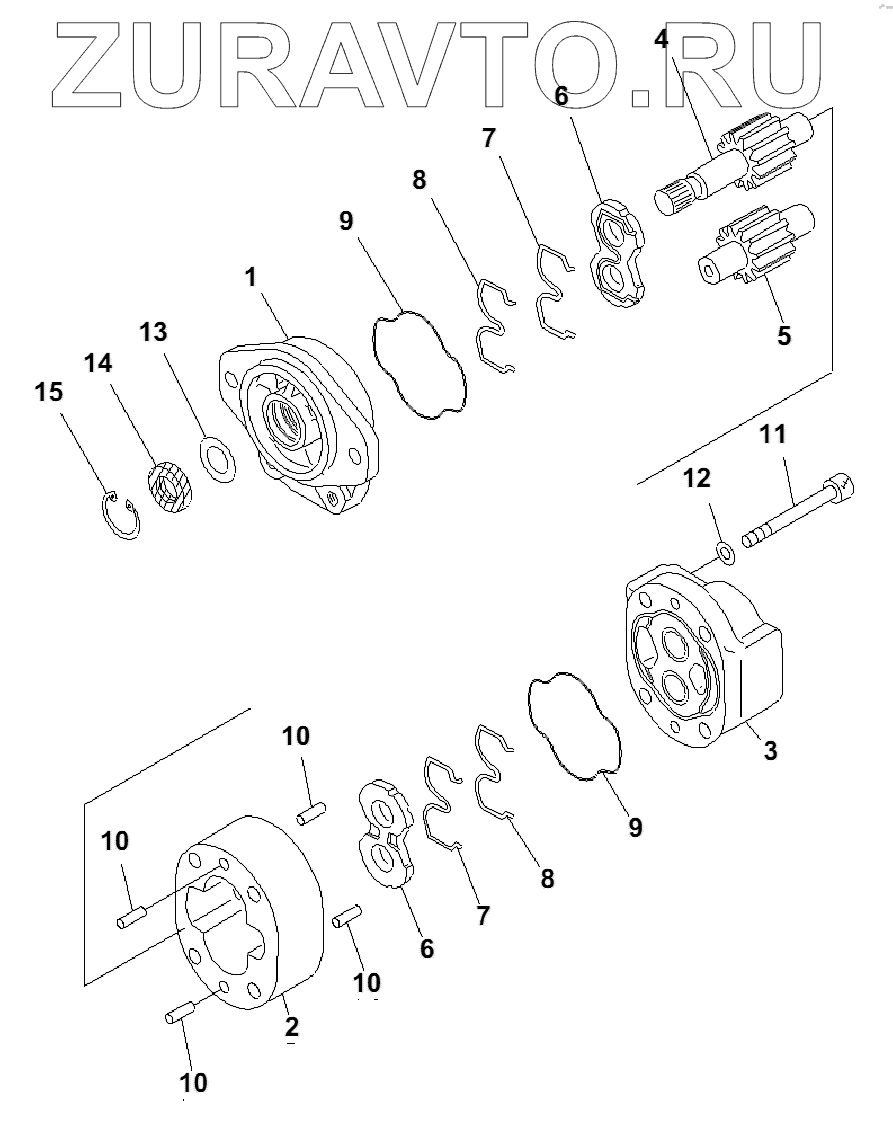 ZURAVTO.RU

4
6
7
8
9
1
13
14
15
5
11
12
3
9
8
7
6
10
10
10
2
10