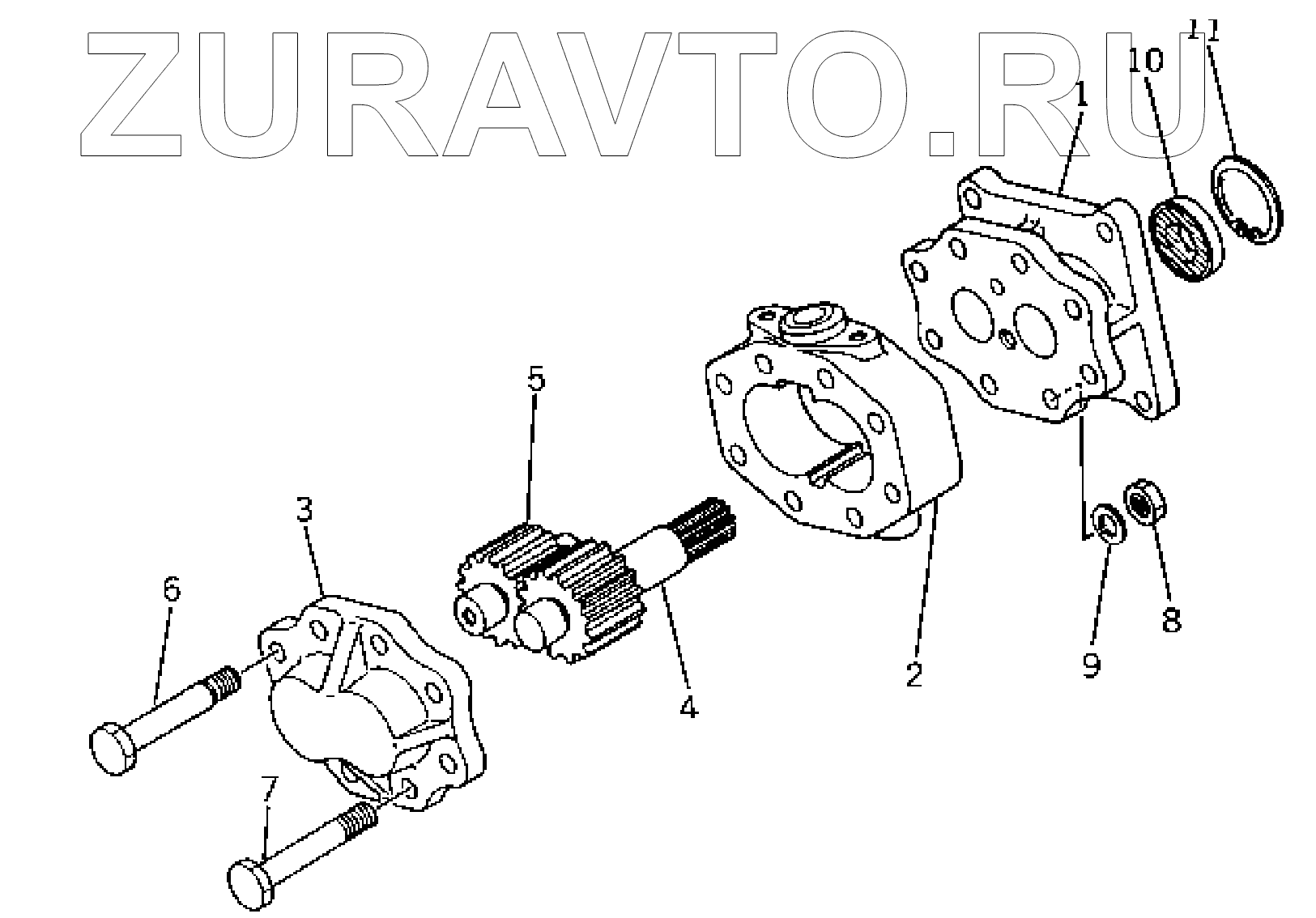 ZURAVTO.RU

11
10
1
5
3
6
4
2
9
8
7