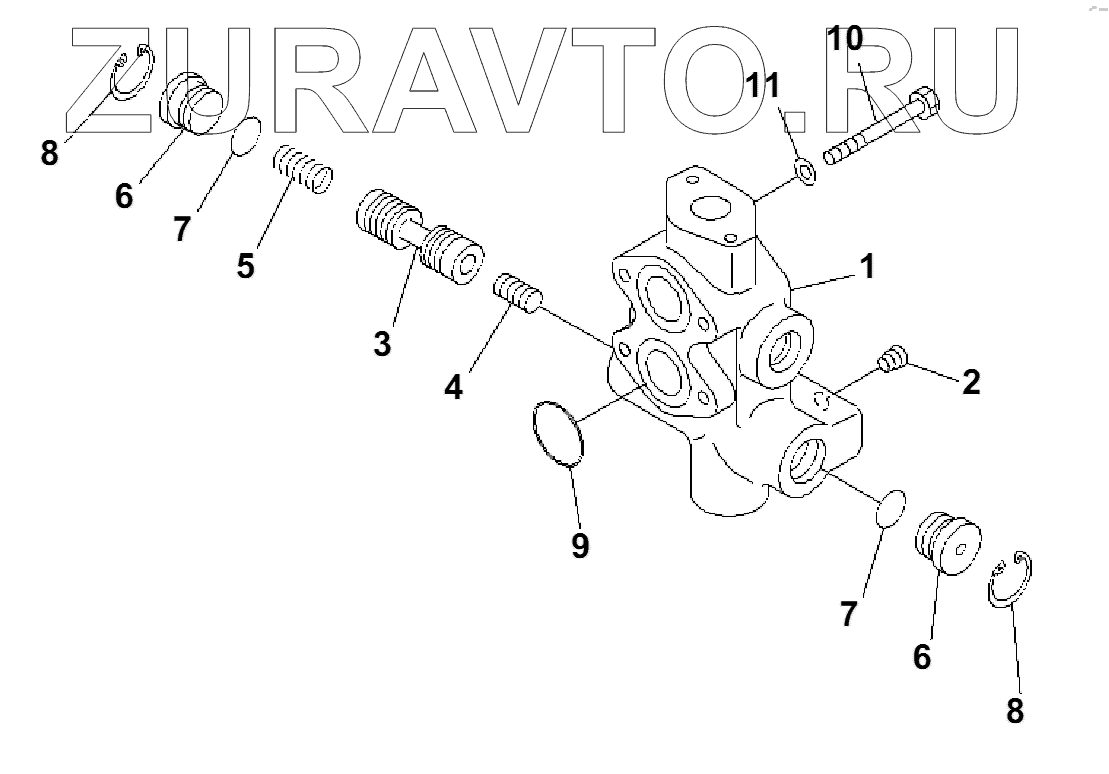 ZURAVTO.RU

10
11
8
6
7
5
3
4
1
2
9
7
6
8