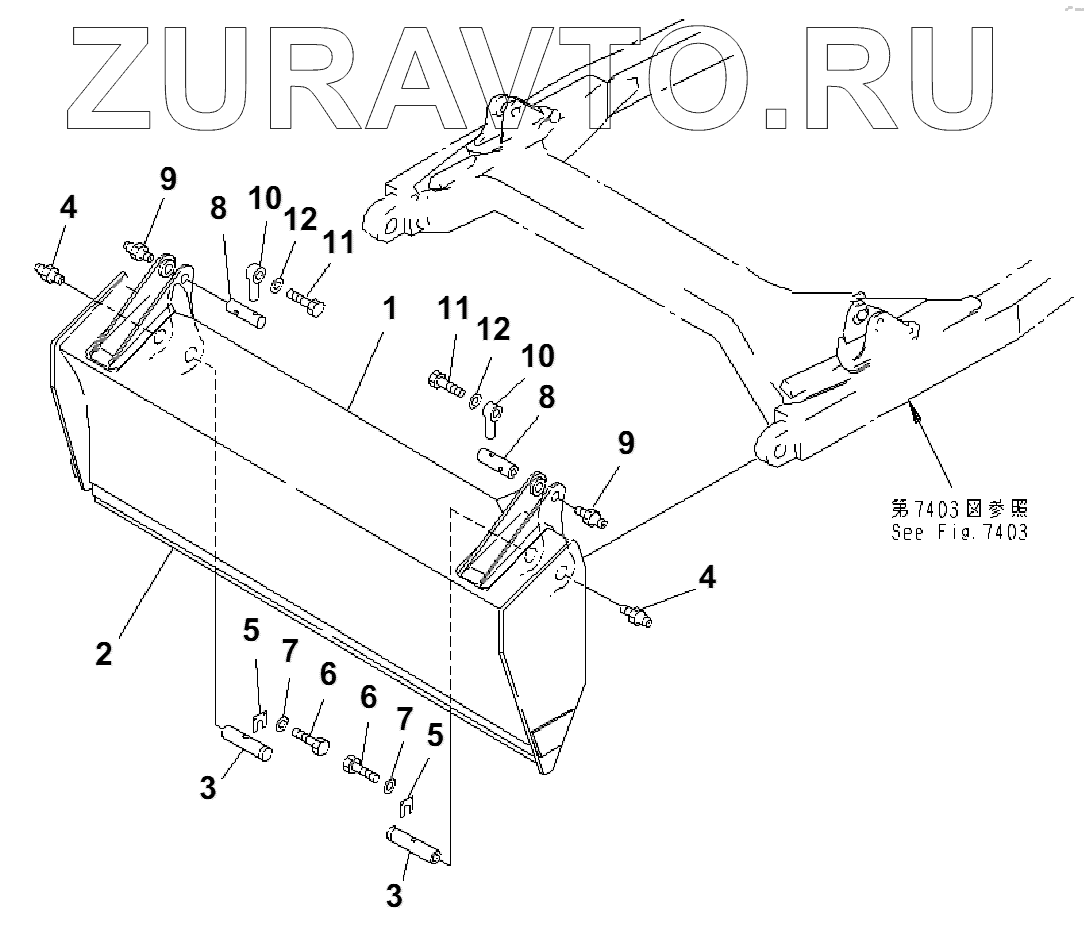 ZURAVTO.RU

4
9
8
10
12
11
1
11
12
10
8
9
第7403図参照
See Fig.7403
4
2
5
7
6
6
7
5
3
3