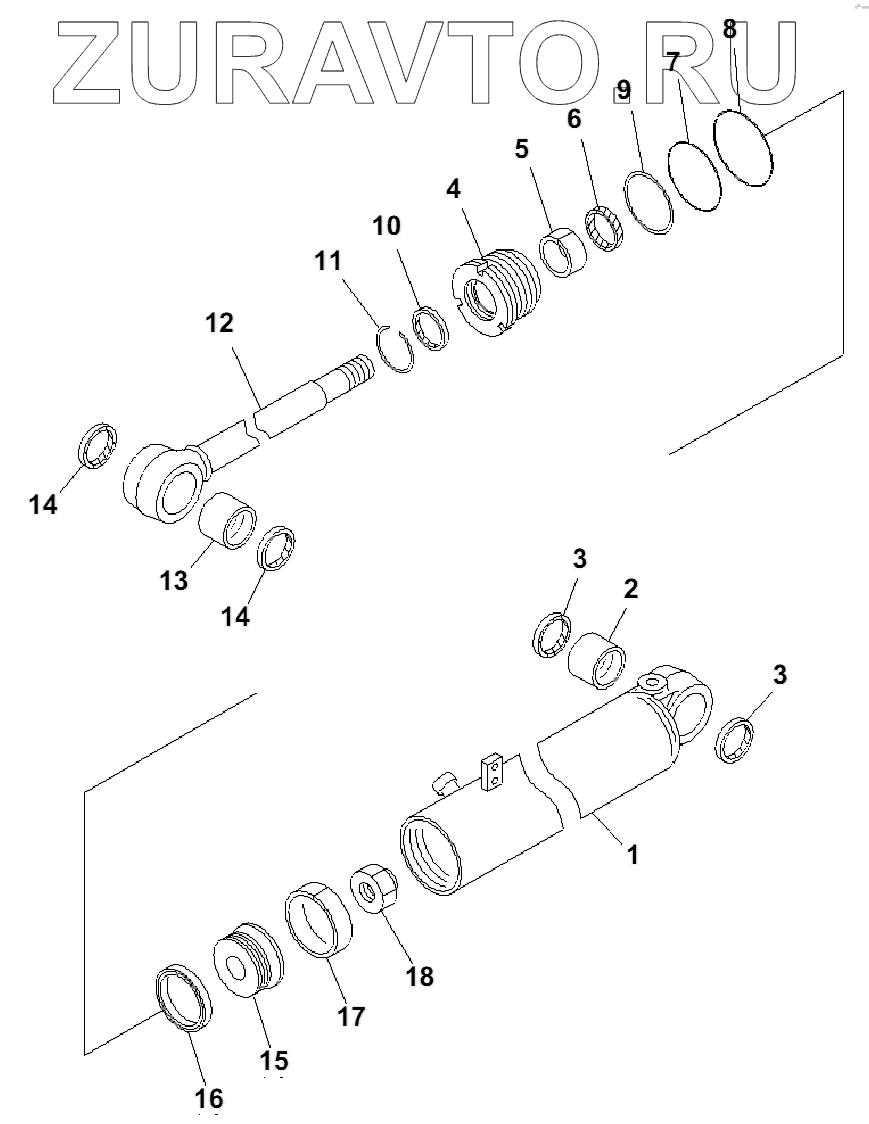 ZURAVTO.RU

8
7
9
6
5
4
10
11
12
14
13
14
3
2
3
1
18
17
15
16