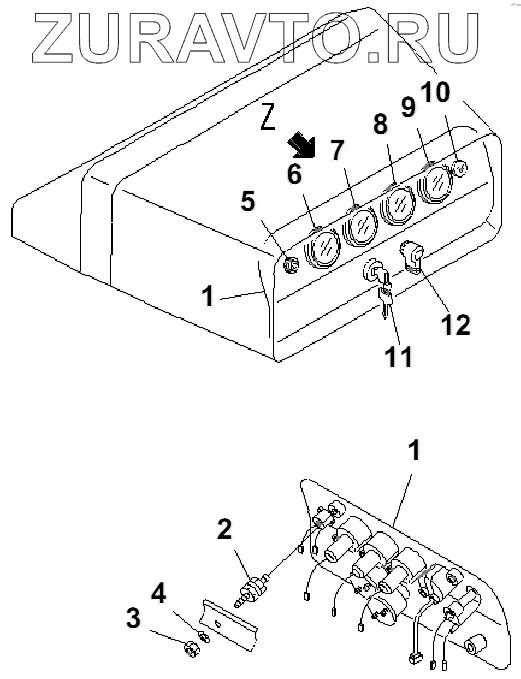 ZURAVTO.RU

Z

10
9
8
7
6
5
1
12
11

1
2
4
3