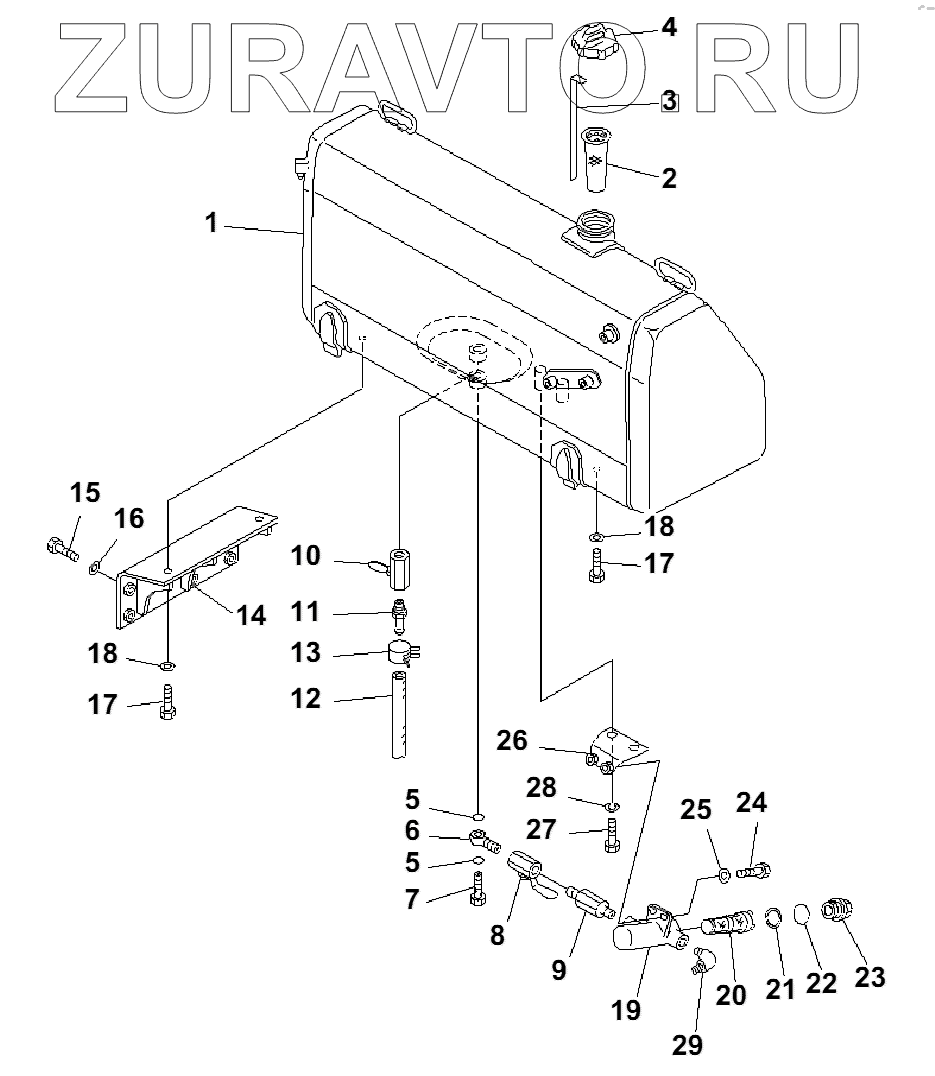 ZURAVTO.RU

4
3
2
1
15
16
14
18
17
10
11
13
12
18
17
26
28
27
5
6
5
7
8
9
25
24
19
20
21
22
23
29