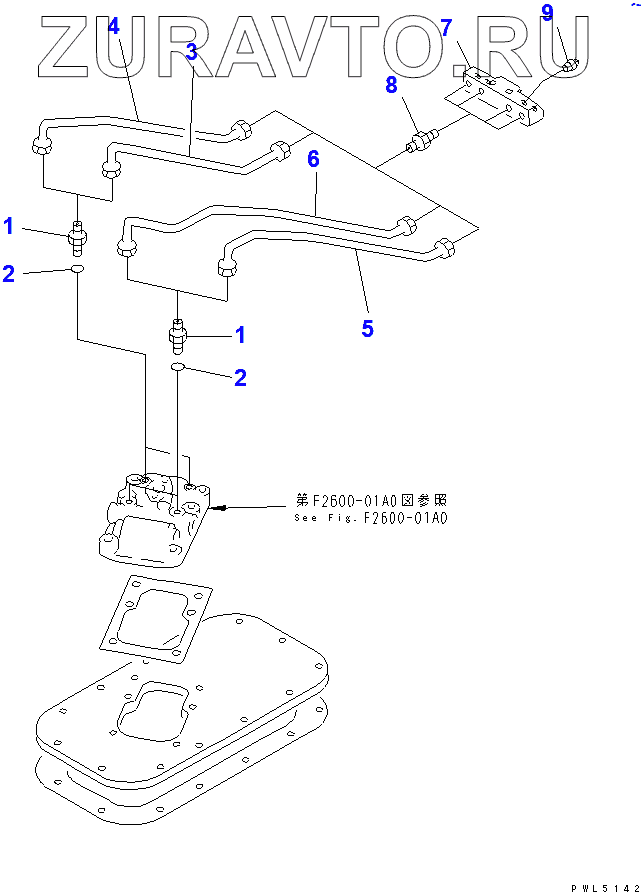 ZURAVTO.RU

4
3
7
9
8
6
1
2
5
1
2

第F2600-01A0図参照
See Fig. F2600-01A0

PWL5142