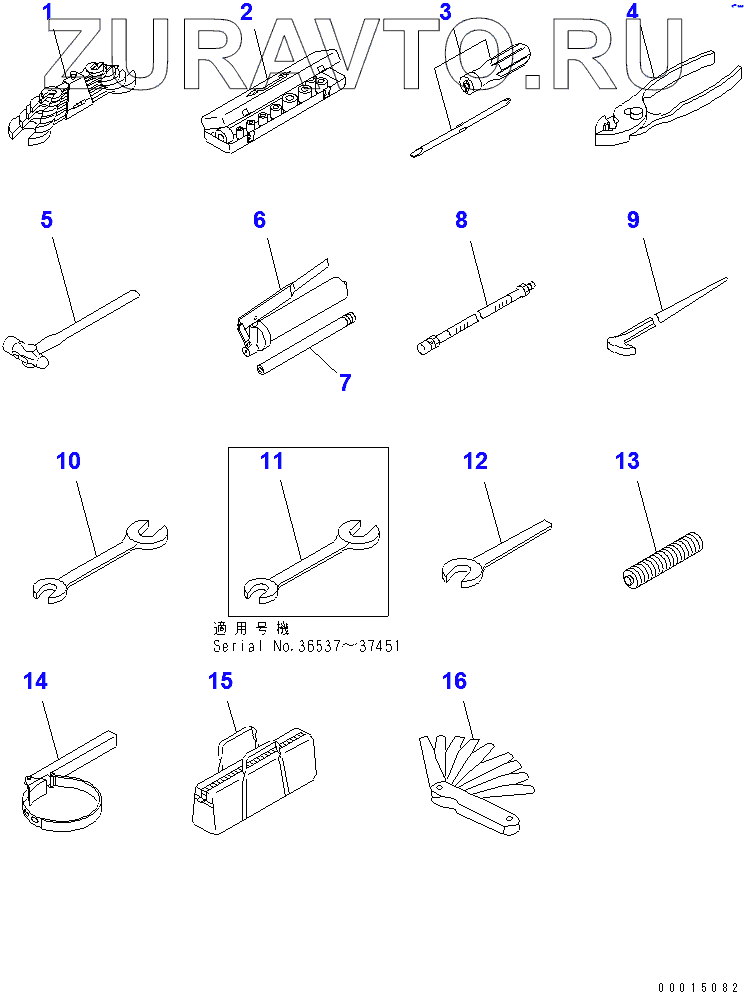 ZURAVTO.RU

1 2 3 4

5 6 8 9

7

10 11 12 13

適用号機
Serial No.36537～37451

14 15 16

00015082