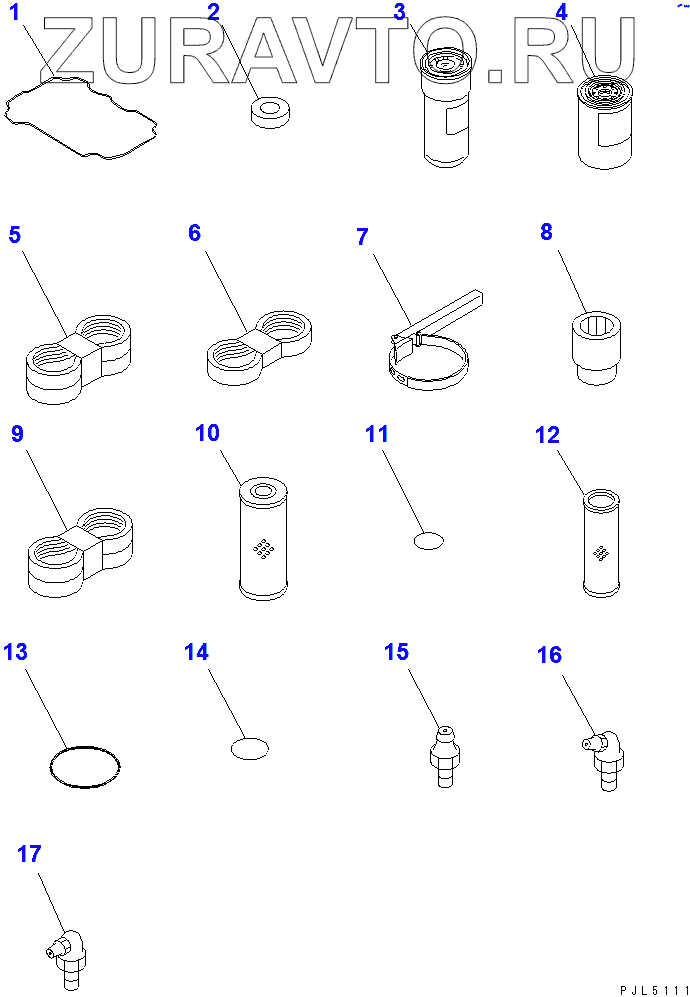 ZURAVTO.RU

1
2
3
4
5
6
7
8
9
10
11
12
13
14
15
16
17

PJL5111