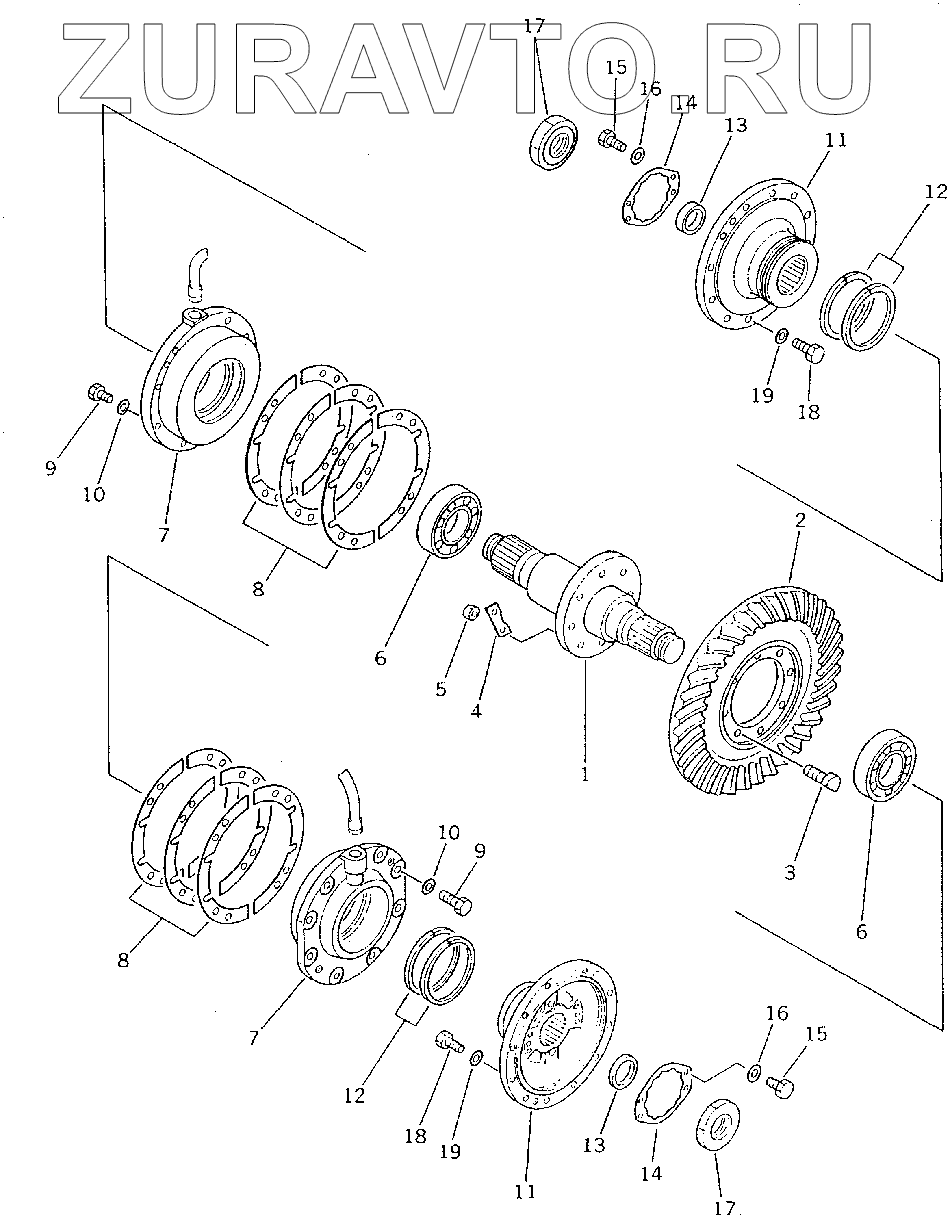 ZURAVTO.RU

17
15
16
14
13
11
12
19
18
9
10
7
8
6
5
4
1
2
3
6
8
10
9
7
12
18
19
11
13
14
16
15
17