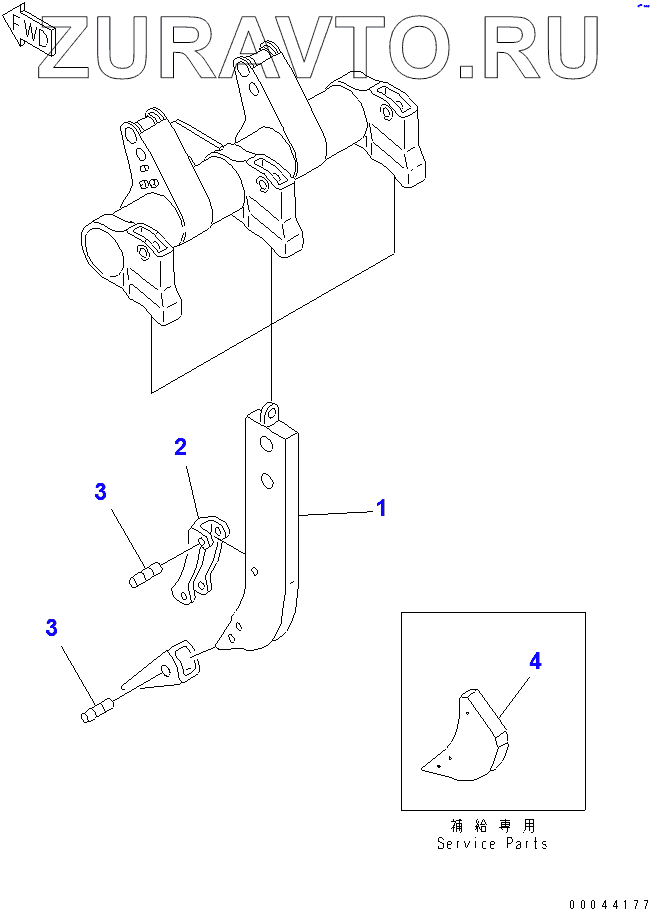 FWD
ZURAVTO.RU

2
3
1
3
4

補給専用
Service Parts

00044177