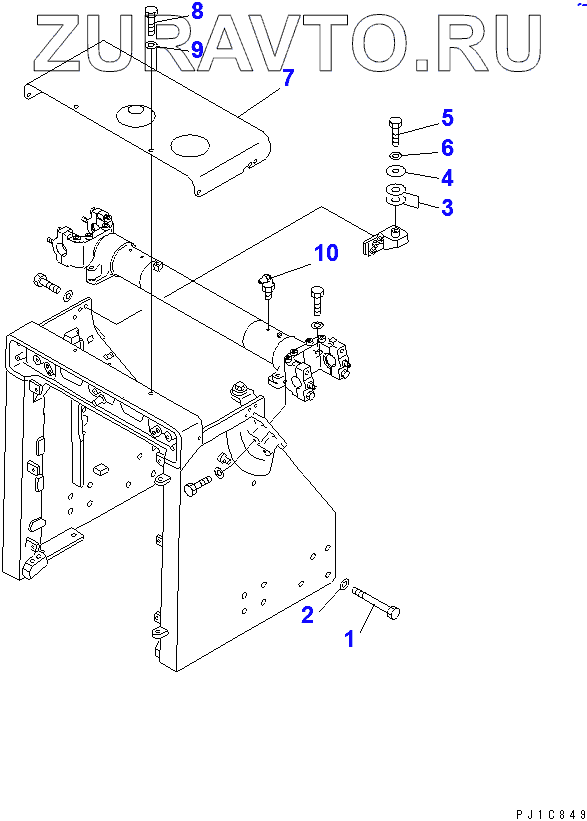 ZURAVTO.RU

8
9
7
5
6
4
3
10
2
1

PJ1C849