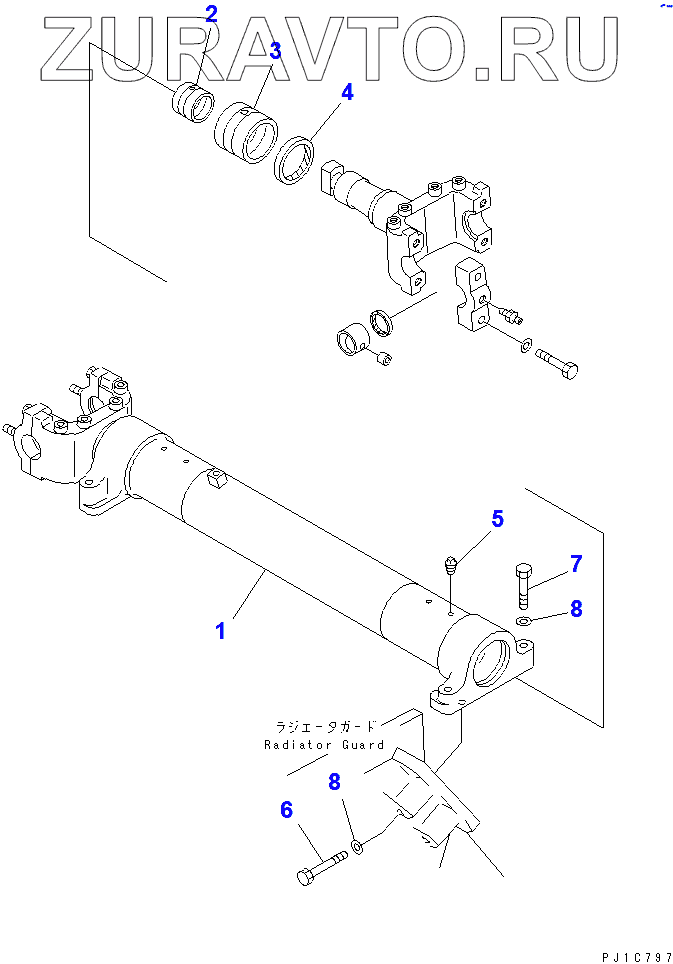 ZURAVTO.RU
2
3
4
5
7
8
1
ラジエータガード
Radiator Guard
8
6
PJ1C797