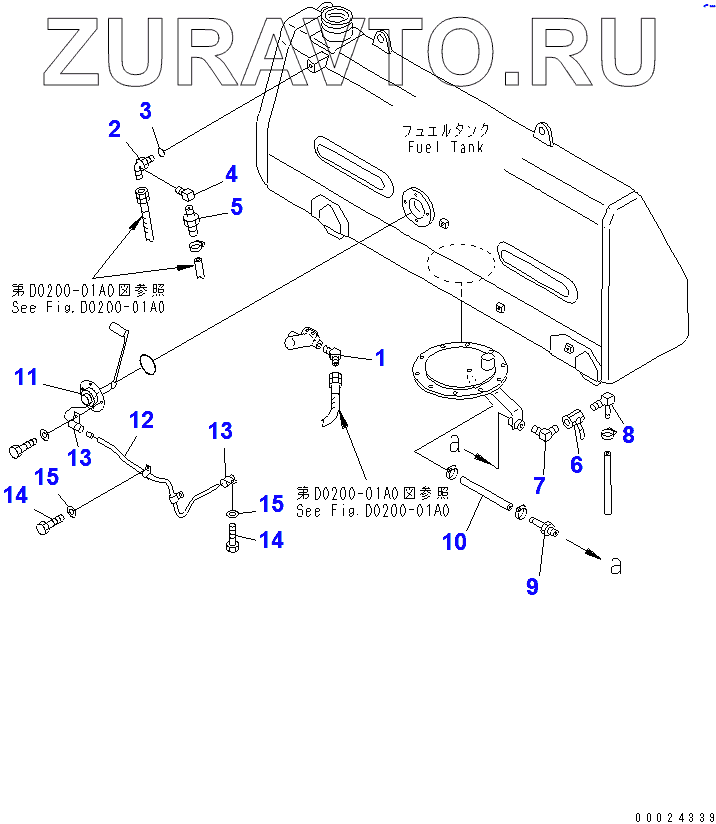 ZURAVTO.RU

フュエルタンク
Fuel Tank

3
2
4
5

第D0200-01A0図参照
See Fig.D0200-01A0

1

11
12
13
13
14
15
15
14

第D0200-01A0図参照
See Fig.D0200-01A0

a
8
6
7
10
9
a

00024339