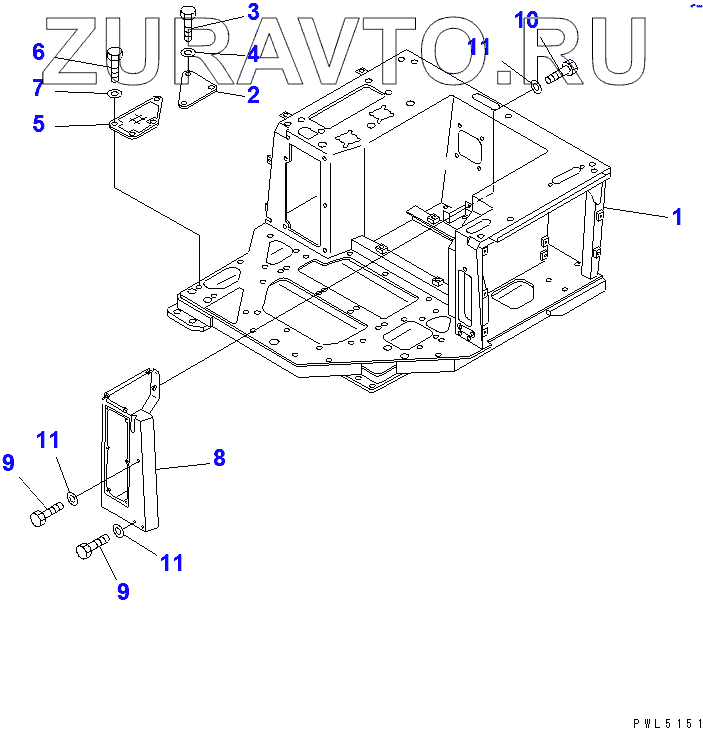 ZURAVTO.RU

3
10
6
4
11
7
2
5
1
11
8
9
11
9

PWL5151