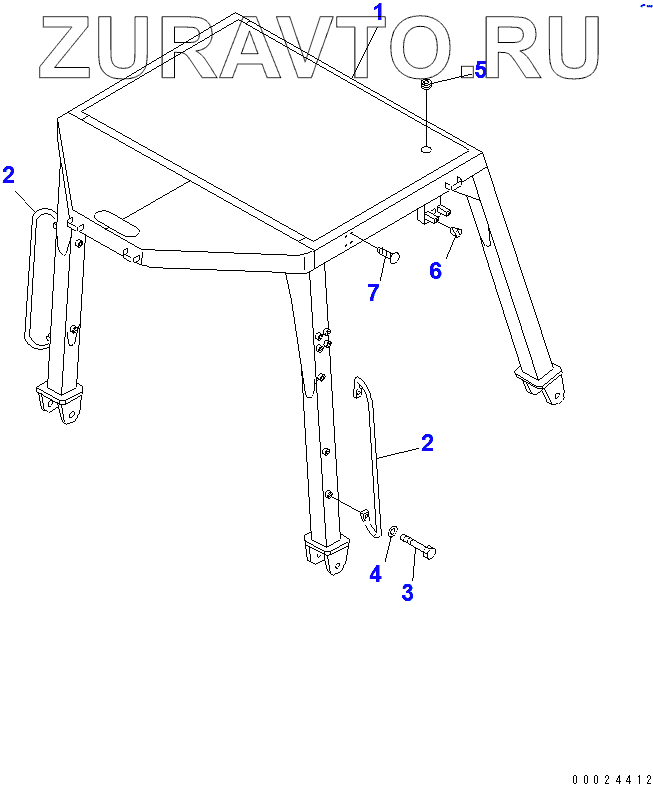 ZURAVTO.RU
1
5
2
7
6
2
4
3
00024412