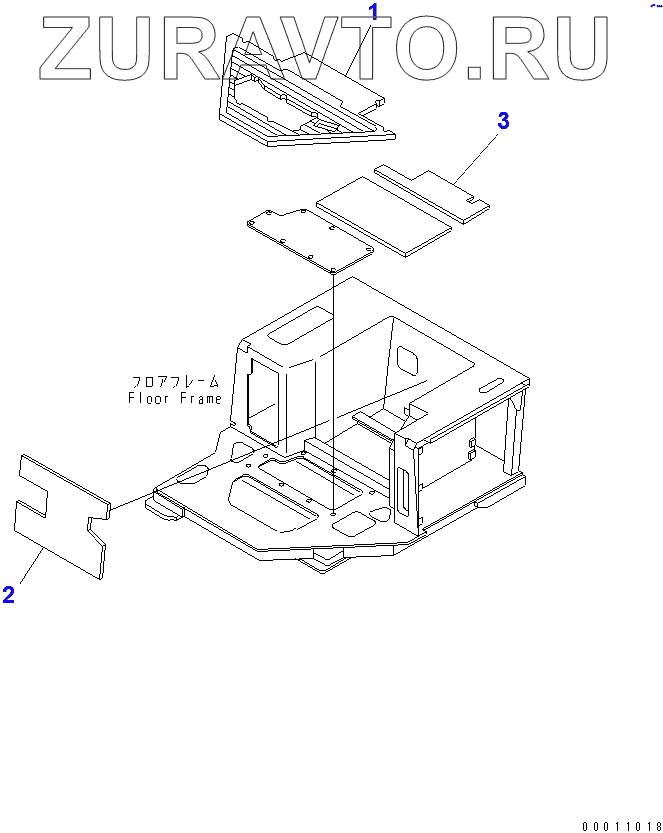 ZURAVTO.RU

1

3

フロアフレーム
Floor Frame

2

00011018