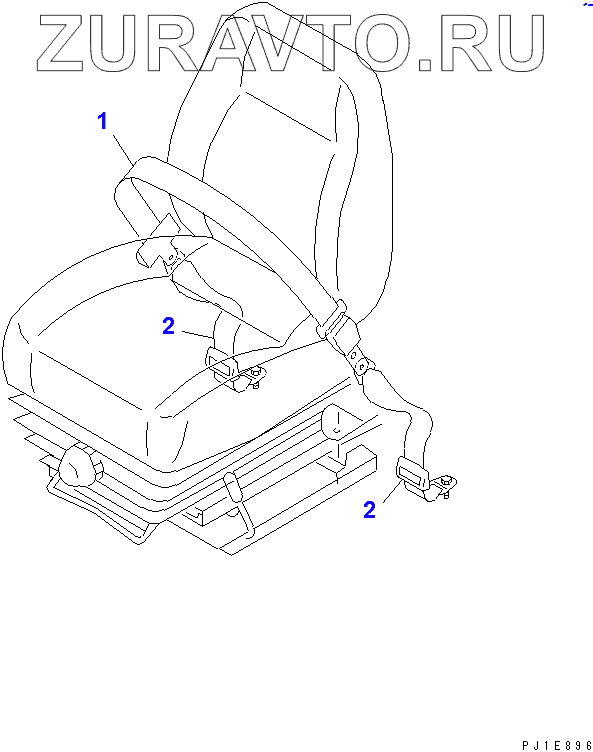 ZURAVTO.RU

1

2

2

PJ1E896