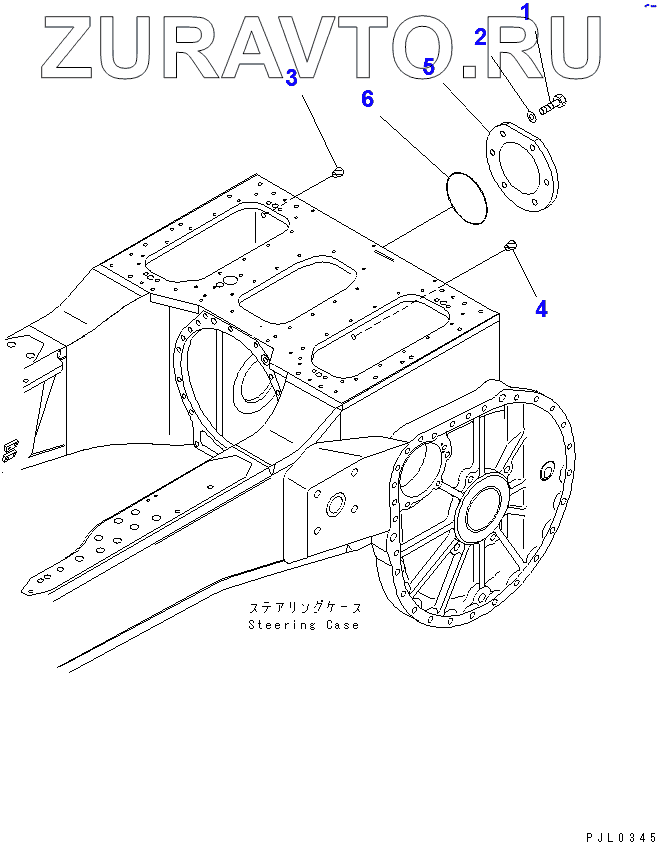 ZURAVTO.RU
1
2
5
3
6
4
ステアリングケース
Steering Case
PJL0345