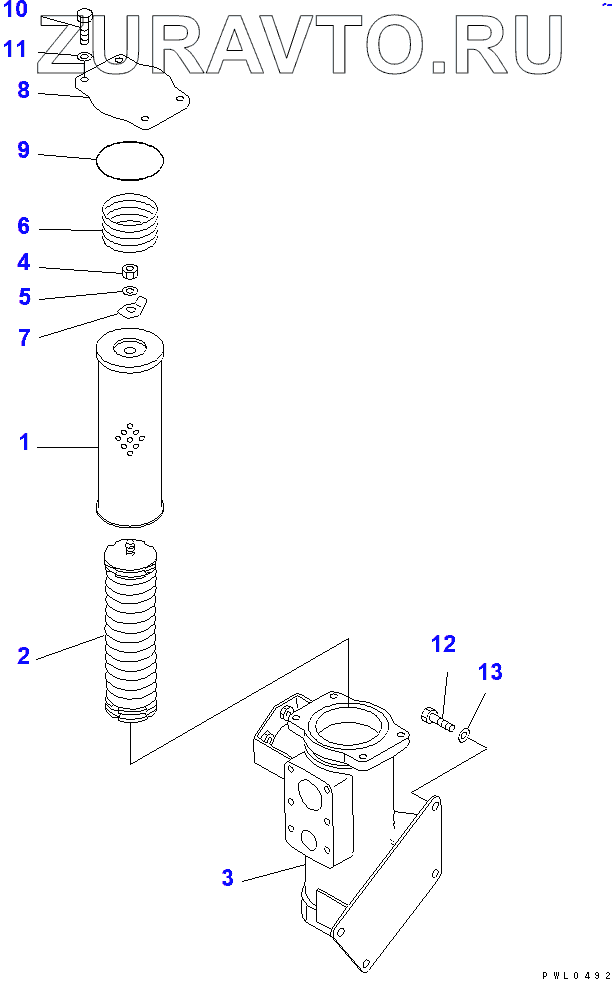 ZURAVTO.RU

10
11
8
9
6
4
5
7
1
2
12
13
3

PWL0492