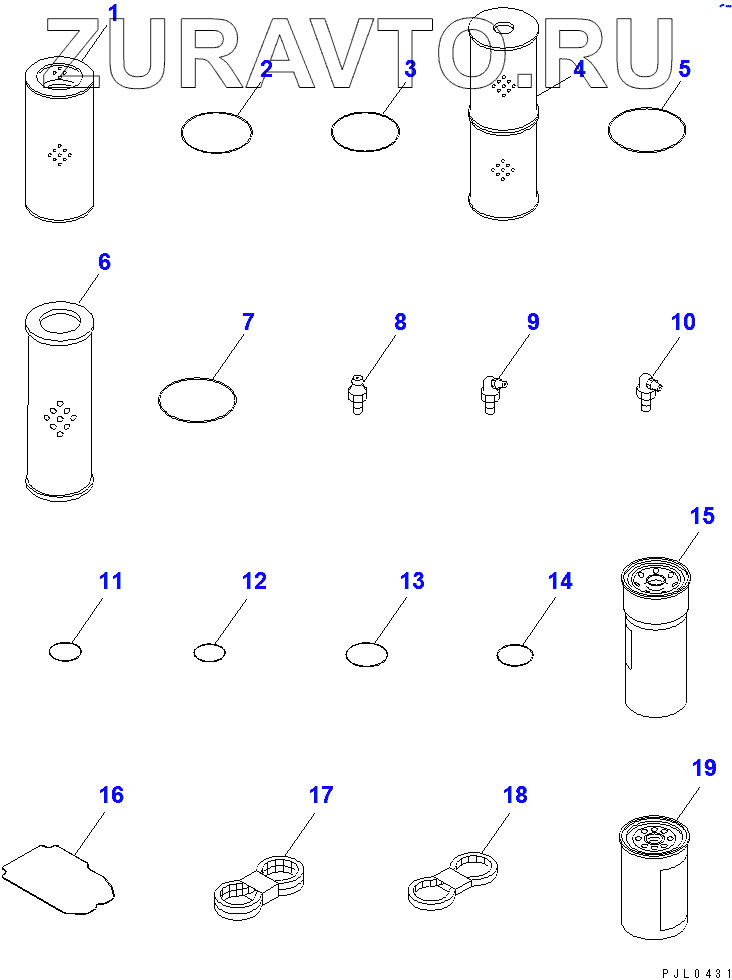 ZURAVTO.RU

1
2
3
4
5
6
7
8
9
10
11
12
13
14
15
16
17
18
19

PJL0431