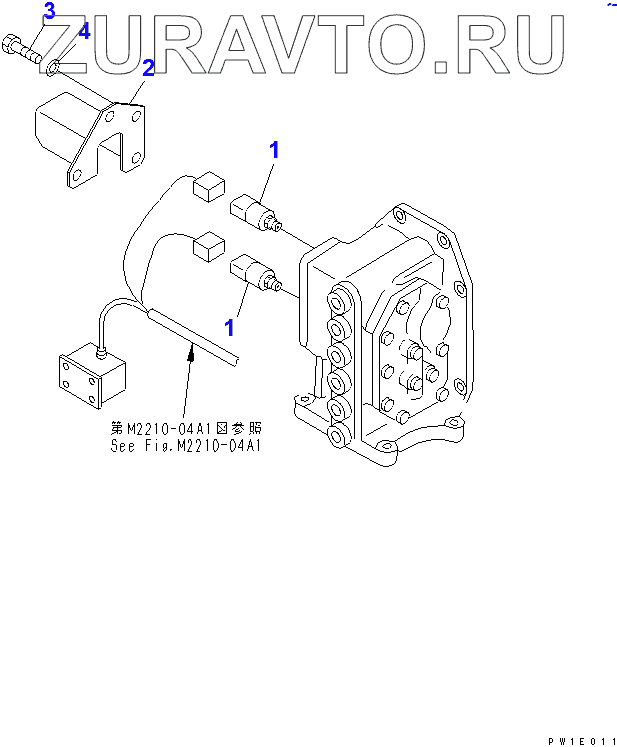 ZURAVTO.RU

3
4
2
1
1

第M2210-04A1図参照
See Fig.M2210-04A1

PW1E011