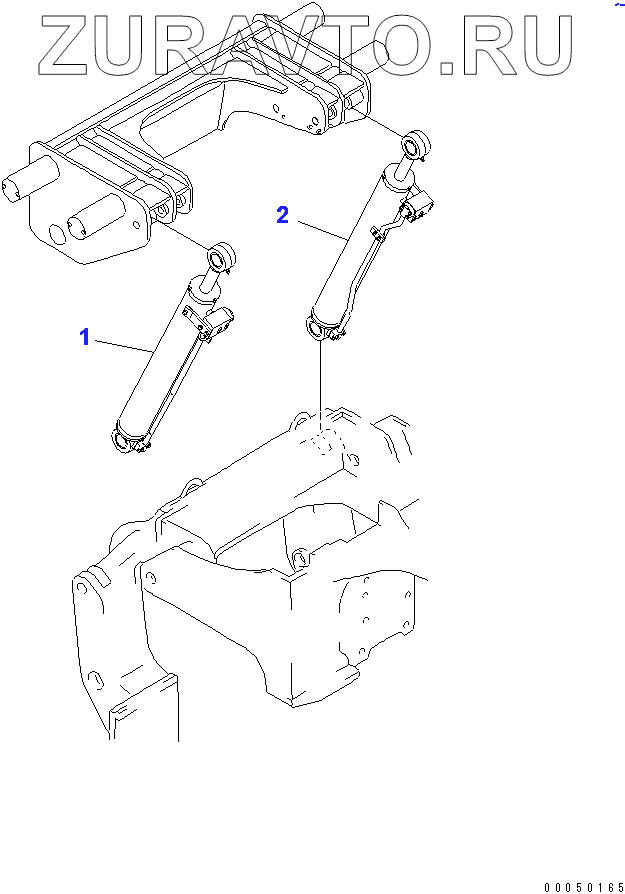 ZURAVTO.RU

2

1

00050165