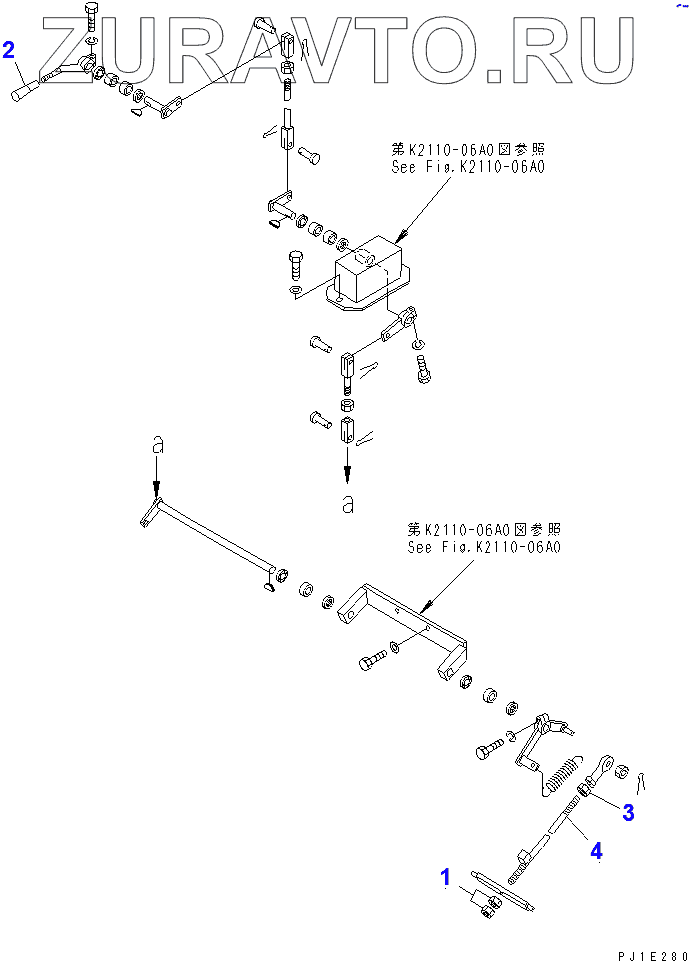 ZURAVTO.RU
2
第K2110-06A0図参照
See Fig.K2110-06A0
a
a
第K2110-06A0図参照
See Fig.K2110-06A0
3
4
1
PJ1E280