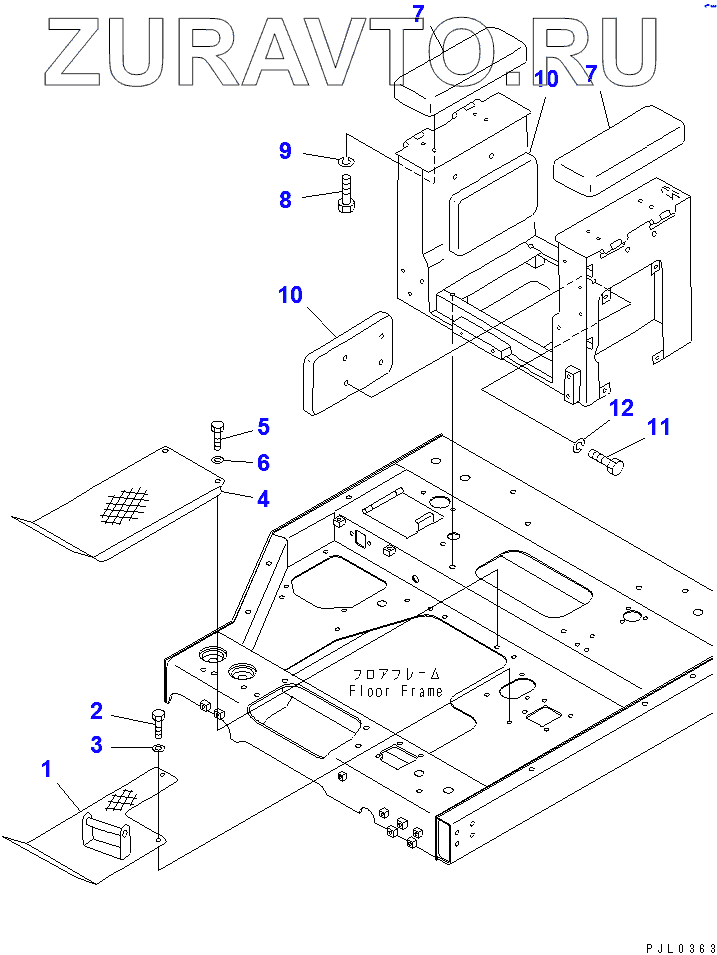 ZURAVTO.RU

7
10
7
9
8
10
12
11
5
6
4
フロアフレーム
Floor Frame
2
3
1

PJL0363