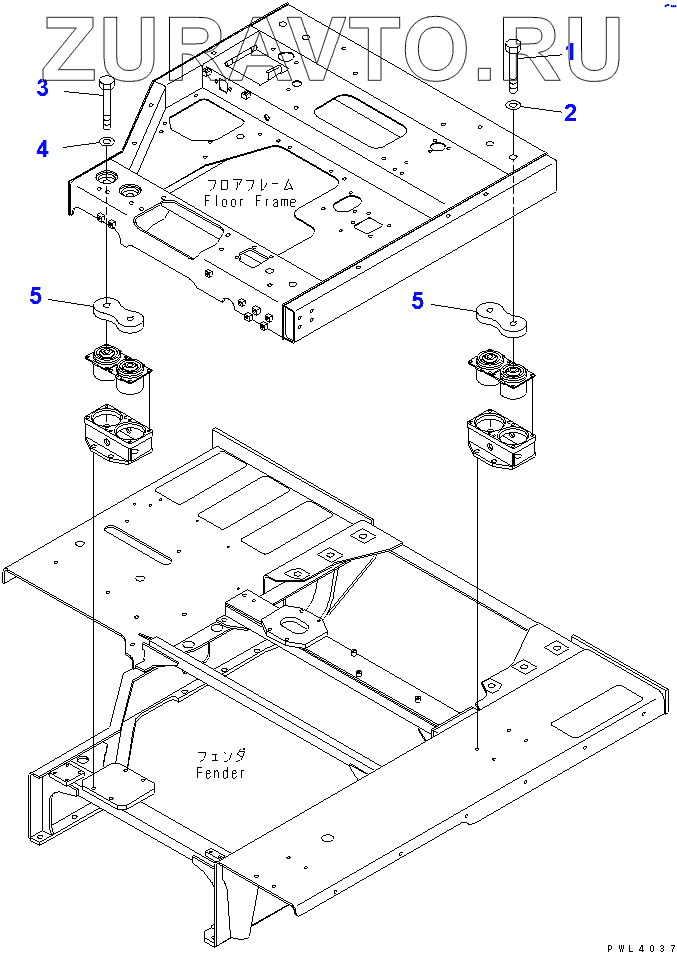 ZURAVTO.RU

1

2

3

4

フロアフレーム
Floor Frame

5

5

フェンダ
Fender

PWL4037