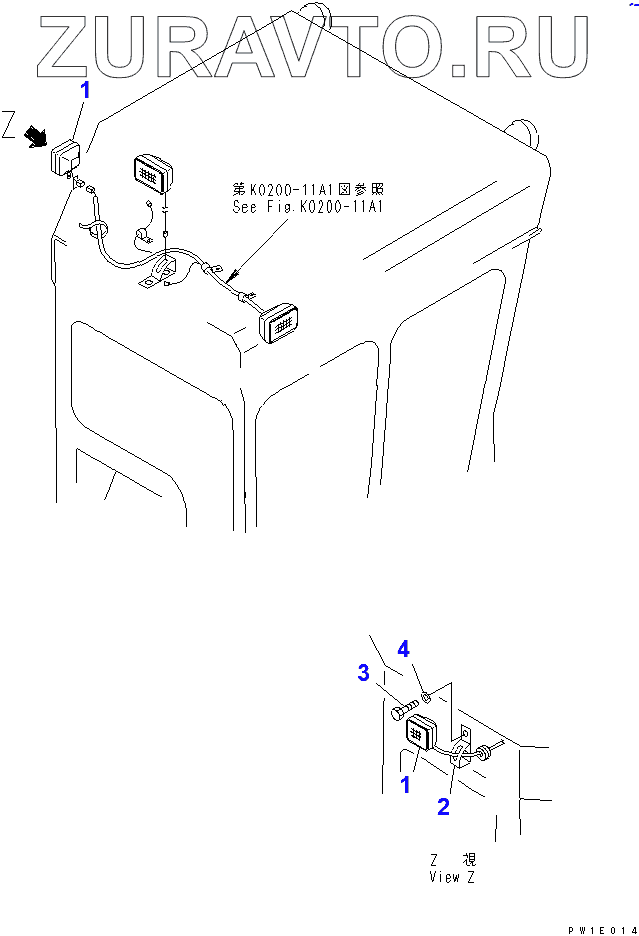 ZURAVTO.RU

1
Z

第K0200-11A1図参照
See Fig.K0200-11A1

4
3
1
2

Z 視
View Z

PW1E014