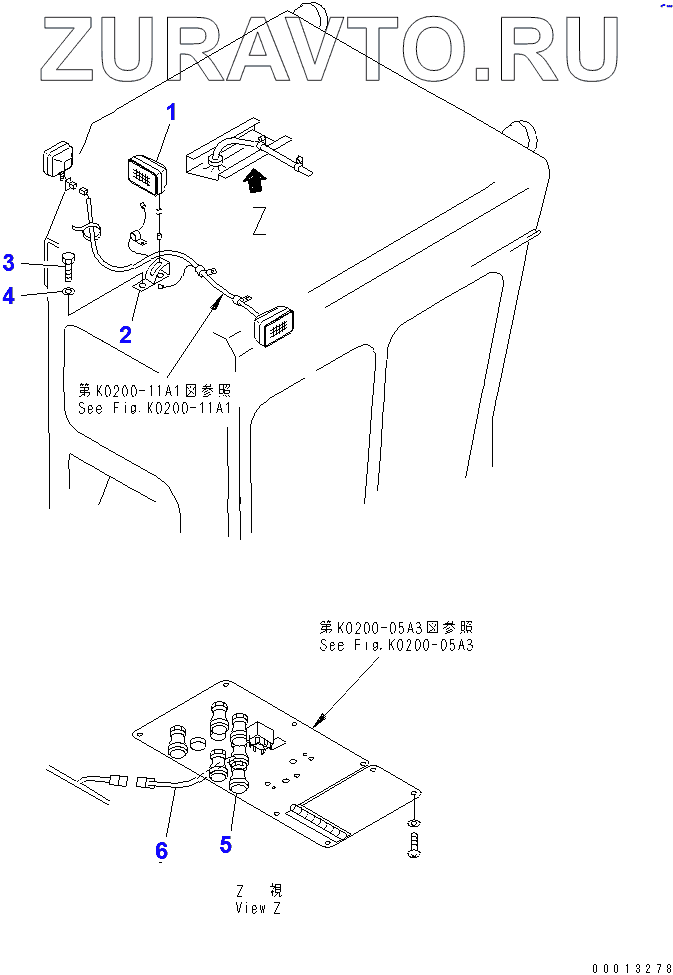 ZURAVTO.RU

1

Z

3

4

2

第K0200-11A1図参照
See Fig.K0200-11A1

第K0200-05A3図参照
See Fig.K0200-05A3

6

5

Z 視
View Z

00013278