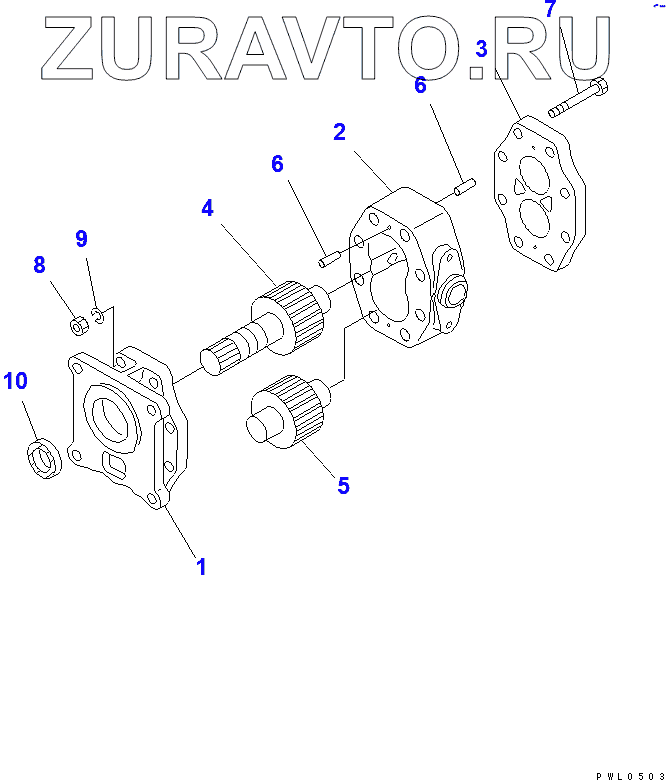 ZURAVTO.RU

7
3
6
2
6
4
9
8
10
5
1

PWL0503