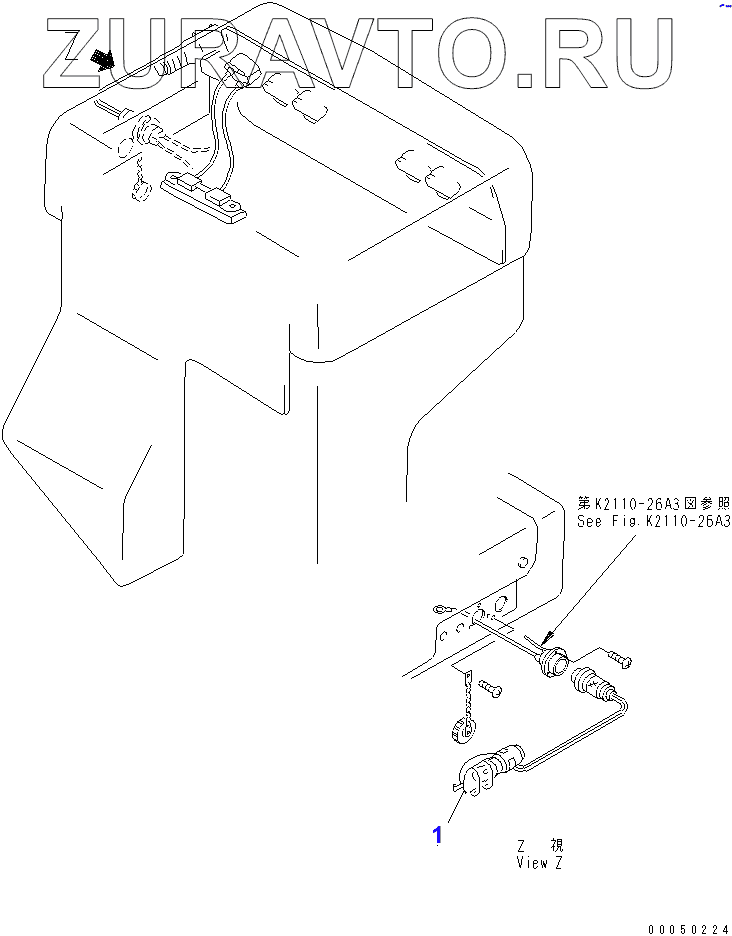 ZURAVTO.RU

Z

第K2110-26A3図参照
See Fig.K2110-26A3

1

Z 視
View Z

00050224