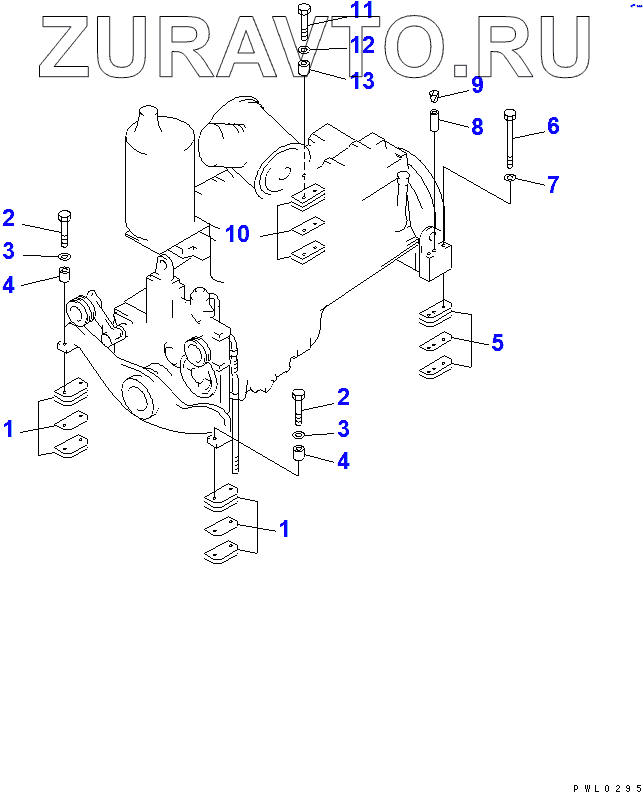 ZURAVTO.RU

11
12
13
9
8
6
7
2
3
4
10
5
2
3
4
1
1

PWL0295