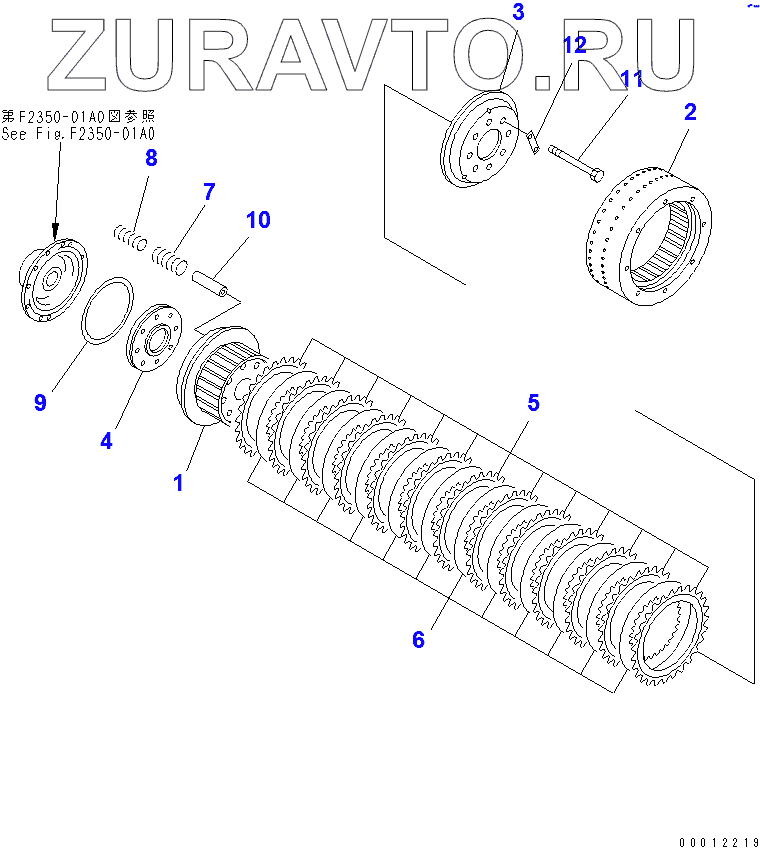 ZURAVTO.RU

第F2350-01A0図参照
See Fig.F2350-01A0

3
12
11
2
8
7
10
9
4
1
5
6

00012219