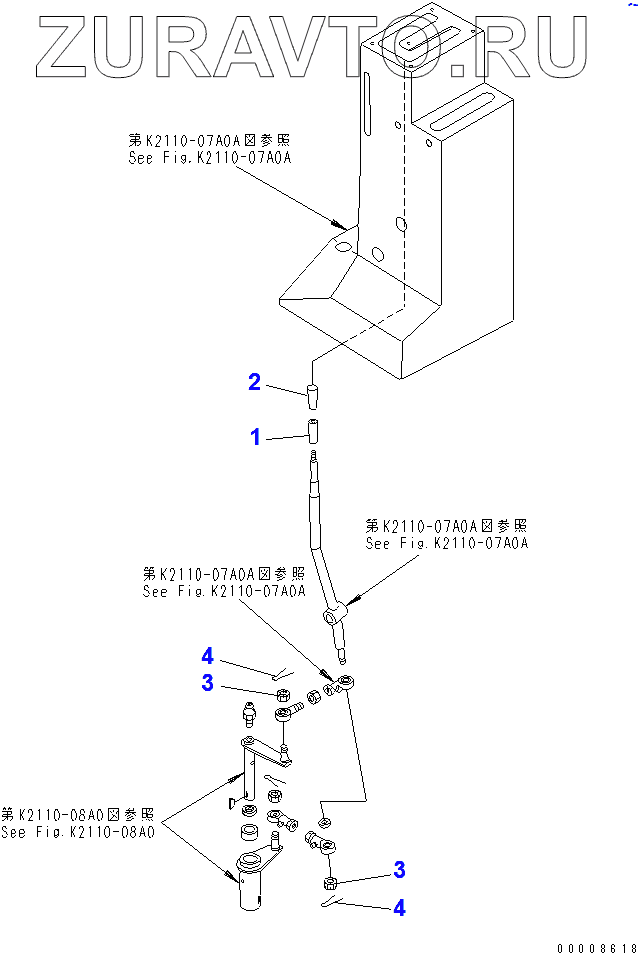 ZURAVTO.RU

第K2110-07A0A図参照
See Fig.K2110-07A0A

2

1

第K2110-07A0A図参照
See Fig.K2110-07A0A

第K2110-07A0A図参照
See Fig.K2110-07A0A

4

3

第K2110-08A0図参照
See Fig.K2110-08A0

3

4

00008618