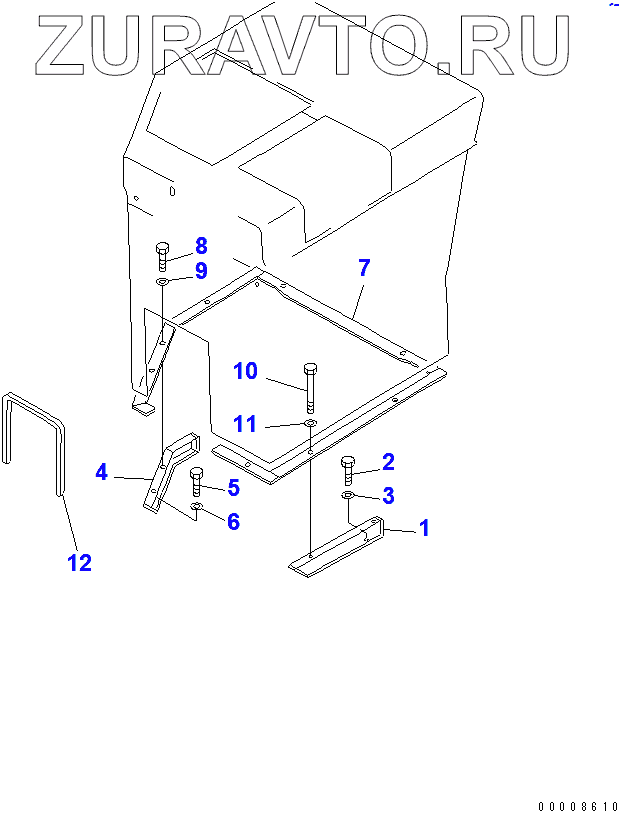 ZURAVTO.RU

8
9
7
10
11
2
3
1
4
5
6
12

00008610