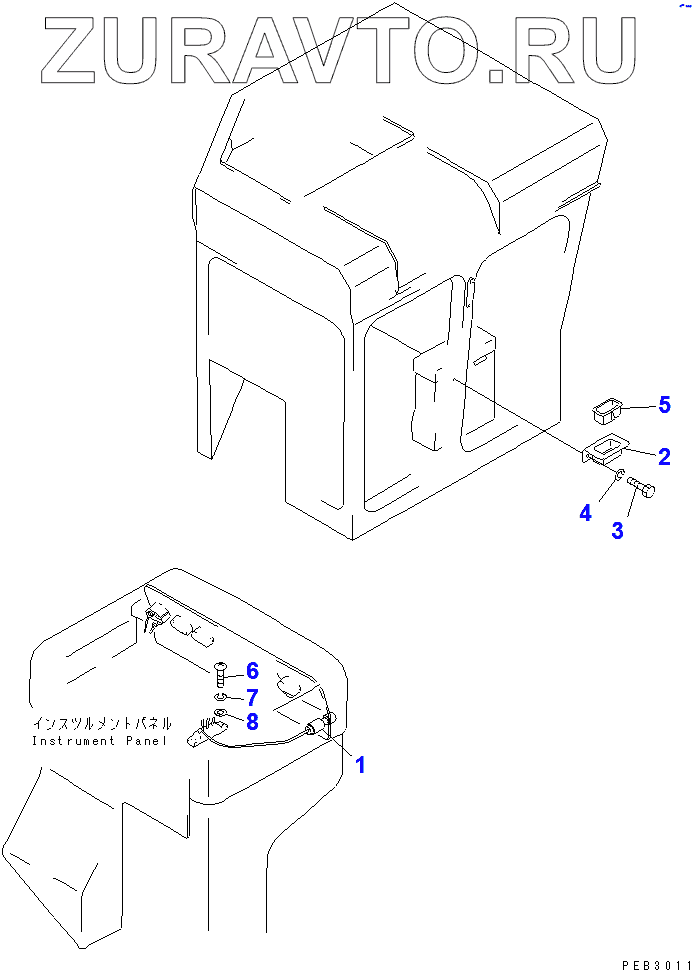 ZURAVTO.RU

5
2
4
3

6
7
8
インスツルメントパネル
Instrument Panel
1

PEB3011