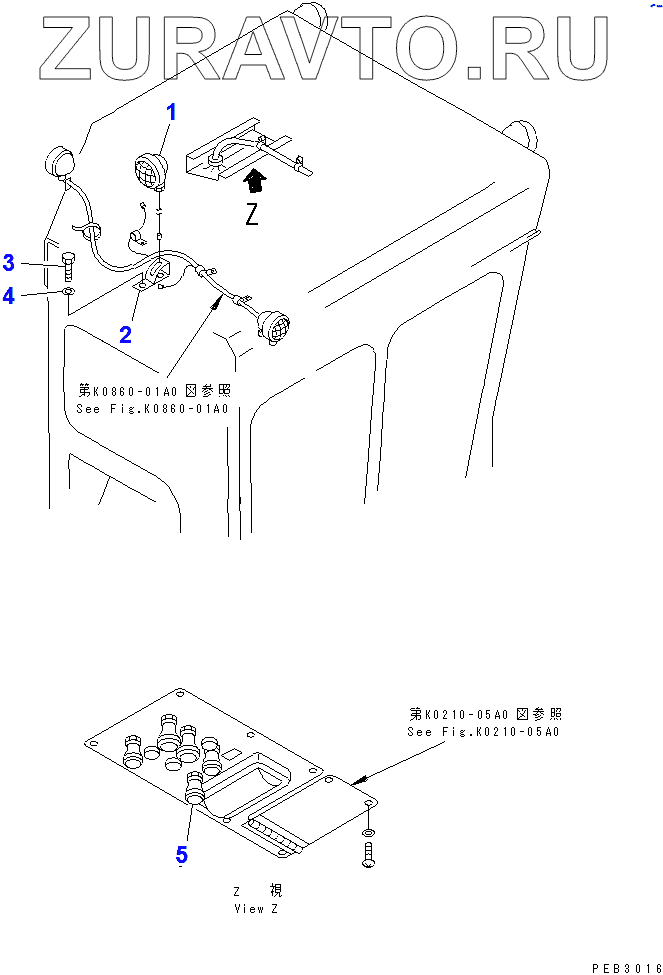 ZURAVTO.RU

1

Z

3

4

2

第K0860-01A0 図参照
See Fig.K0860-01A0

第K0210-05A0 図参照
See Fig.K0210-05A0

5

Z 視
View Z

PEB3016