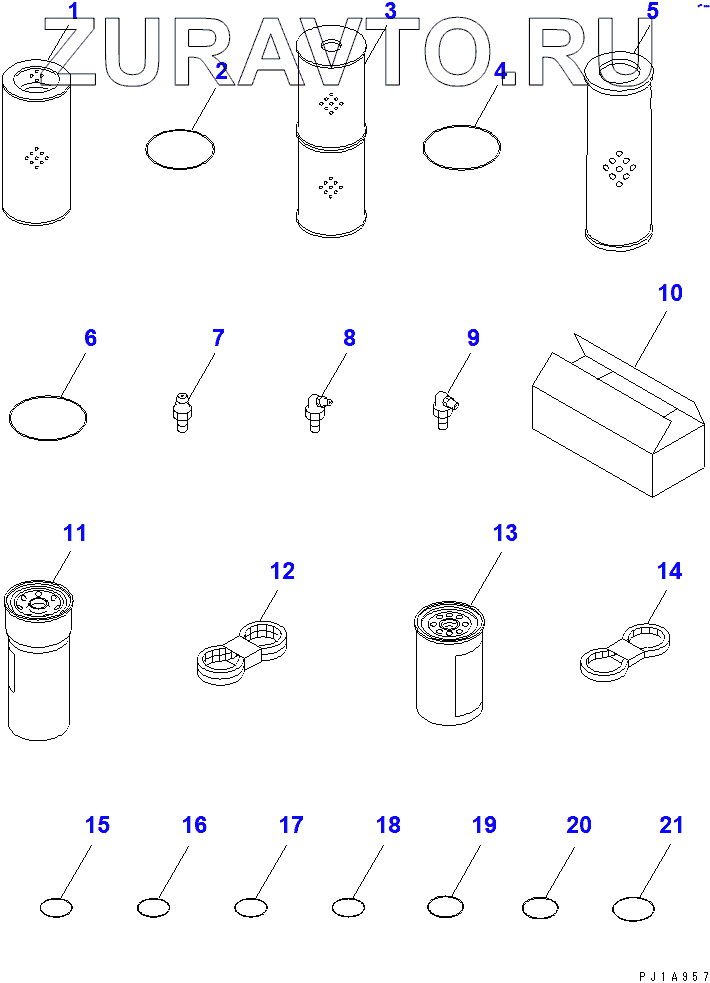 ZURAVTO.RU

1
2
3
4
5

6
7
8
9
10

11
12
13
14

15
16
17
18
19
20
21

PJ1A957