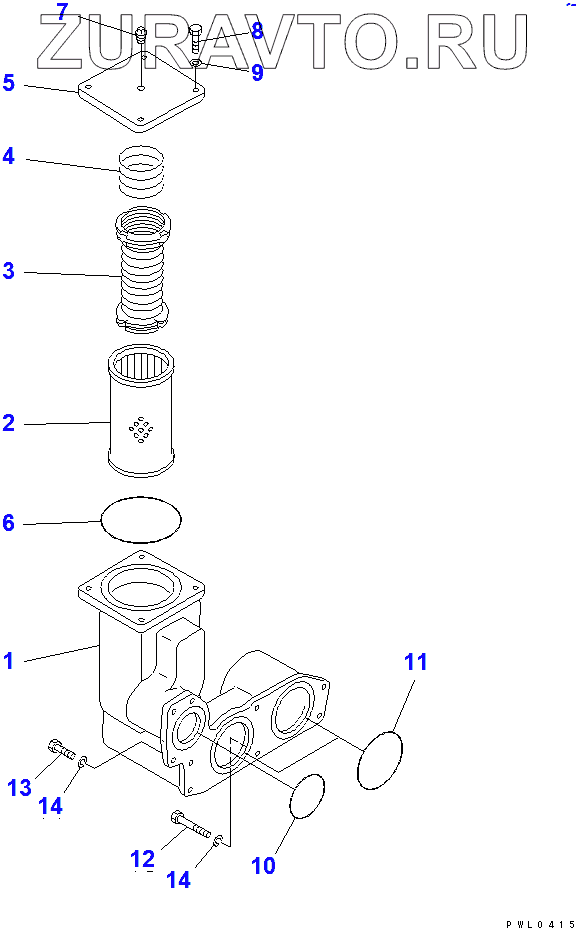 ZURAVTO.RU

7
8
9
5
4
3
2
6
1
11
13
14
12
14
10

PWL0415