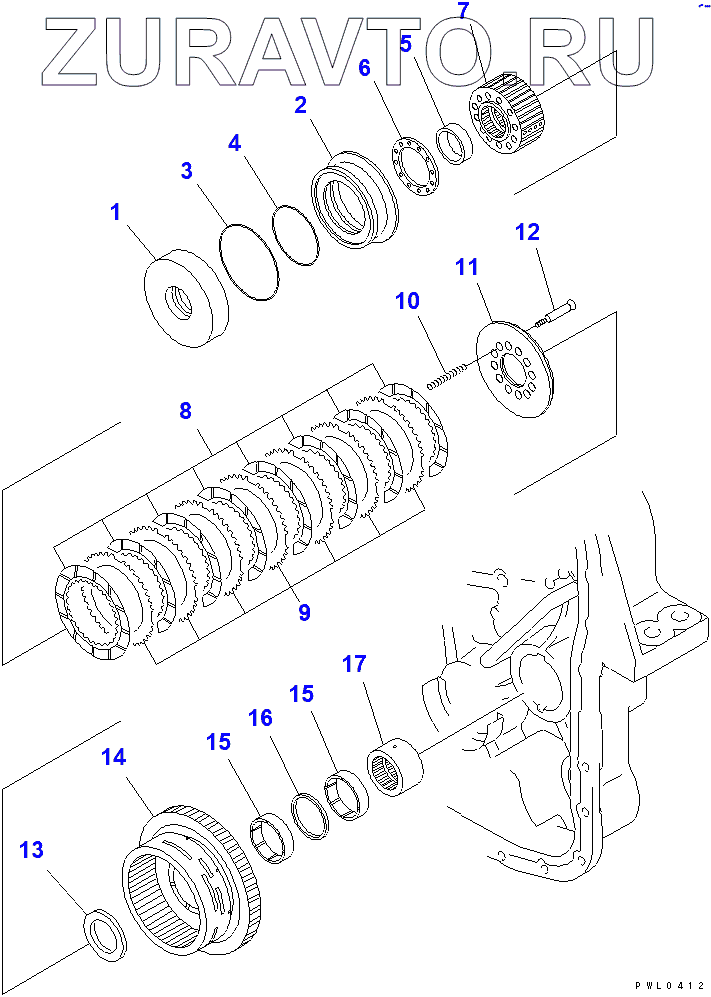 ZURAVTO.RU

7
5
6
2
4
3
1
12
11
10
8
9
17
15
16
15
14
13

PWL0412