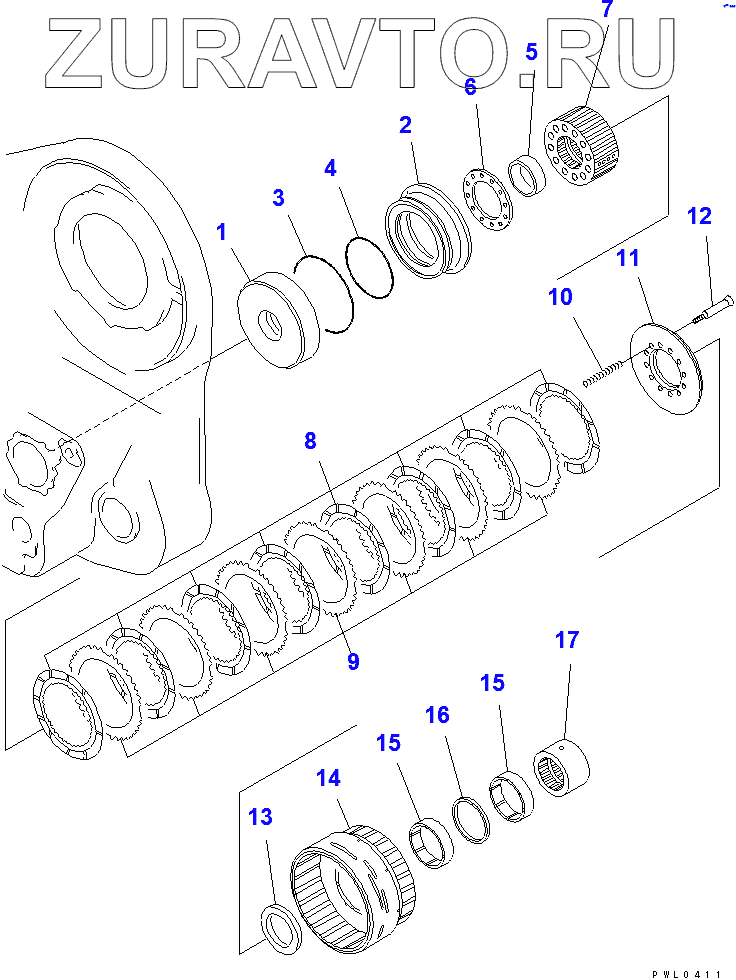 ZURAVTO.RU

7
5
6
2
4
3
1
12
11
10
8
9
17
15
16
15
14
13

PWL0411