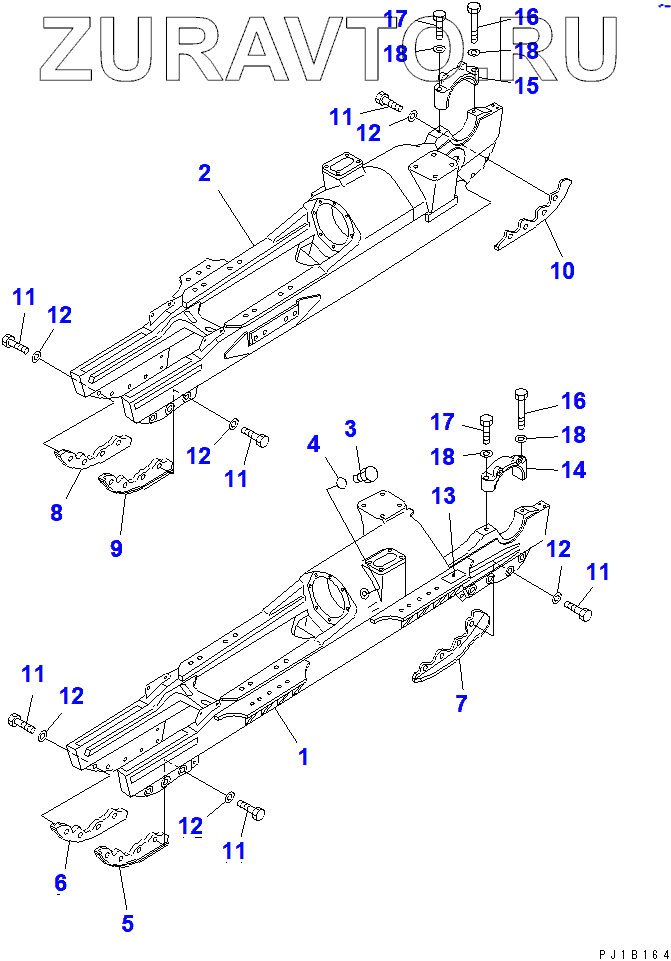 ZURAVTO.RU
17
16
18
18
15
11
12
2
10
11
12
12
11
8
9
4
3
17
16
18
18
14
13
12
11
7
11
12
1
12
11
6
5
PJ1B164